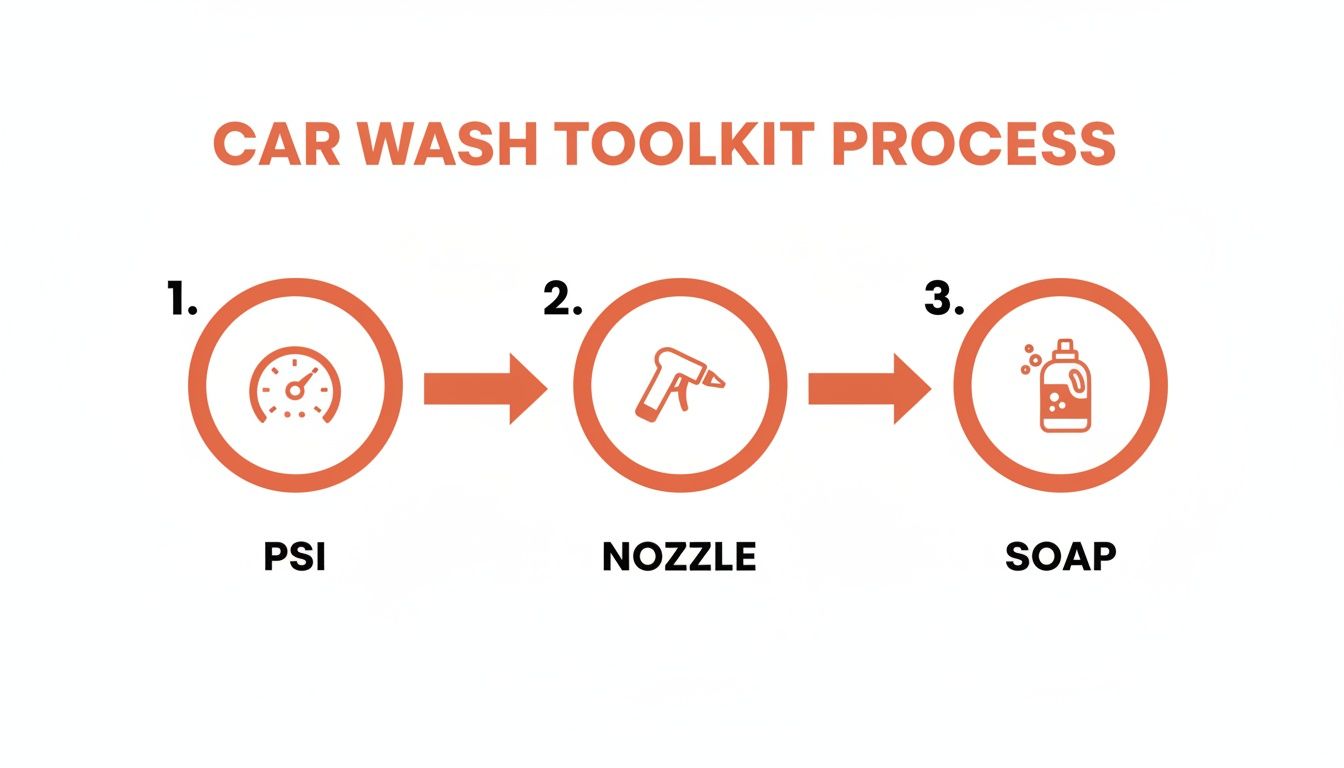 CAR WASH TOOLKIT PROCESS

1.

PSI

2.

NOZZLE

3.

SOAP