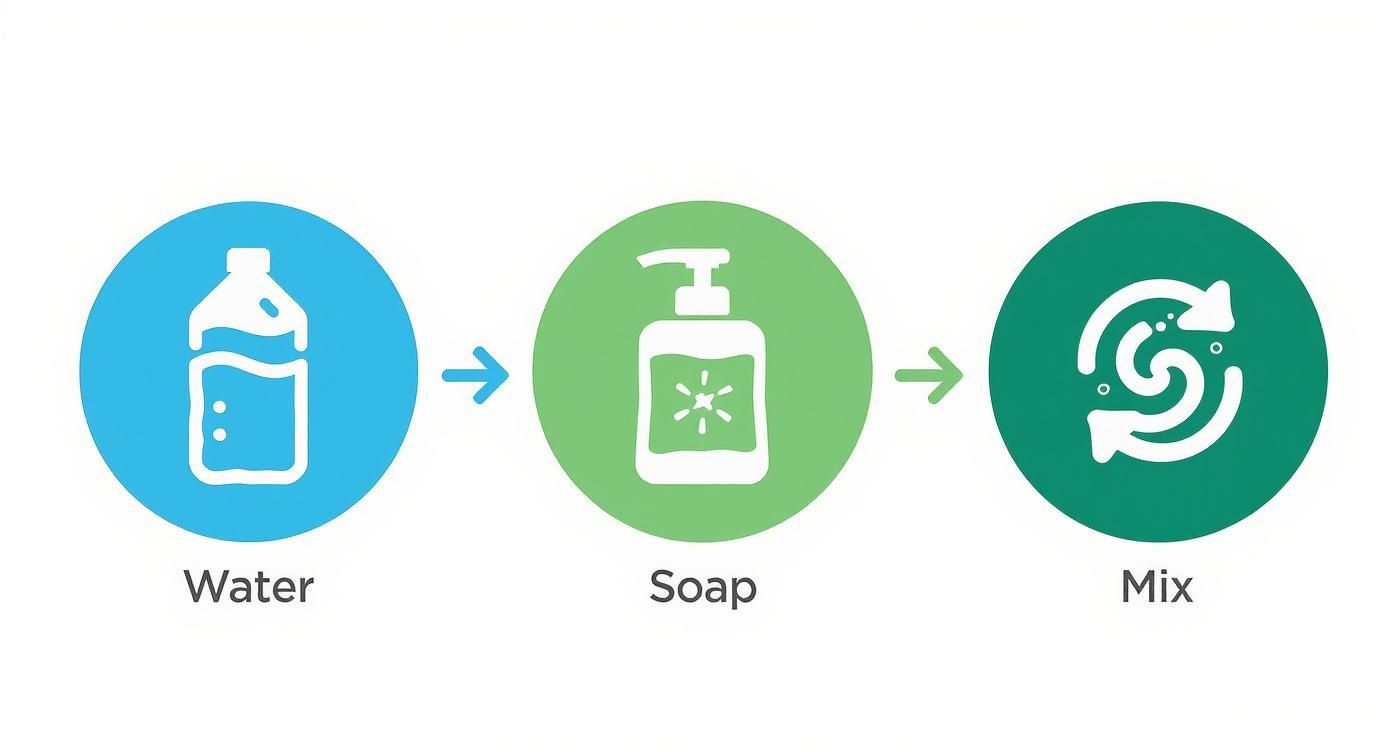 Water

Soap

Mix