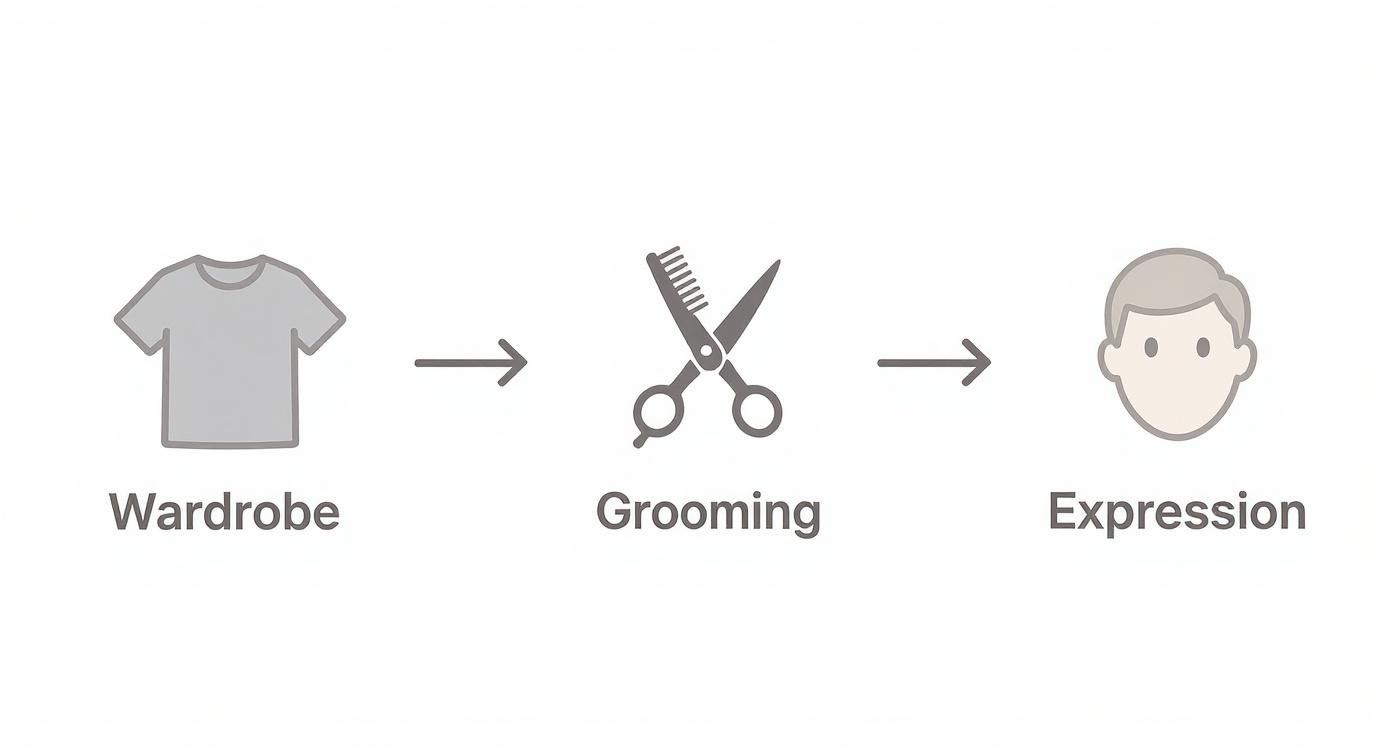 Wardrobe

Grooming

Expression