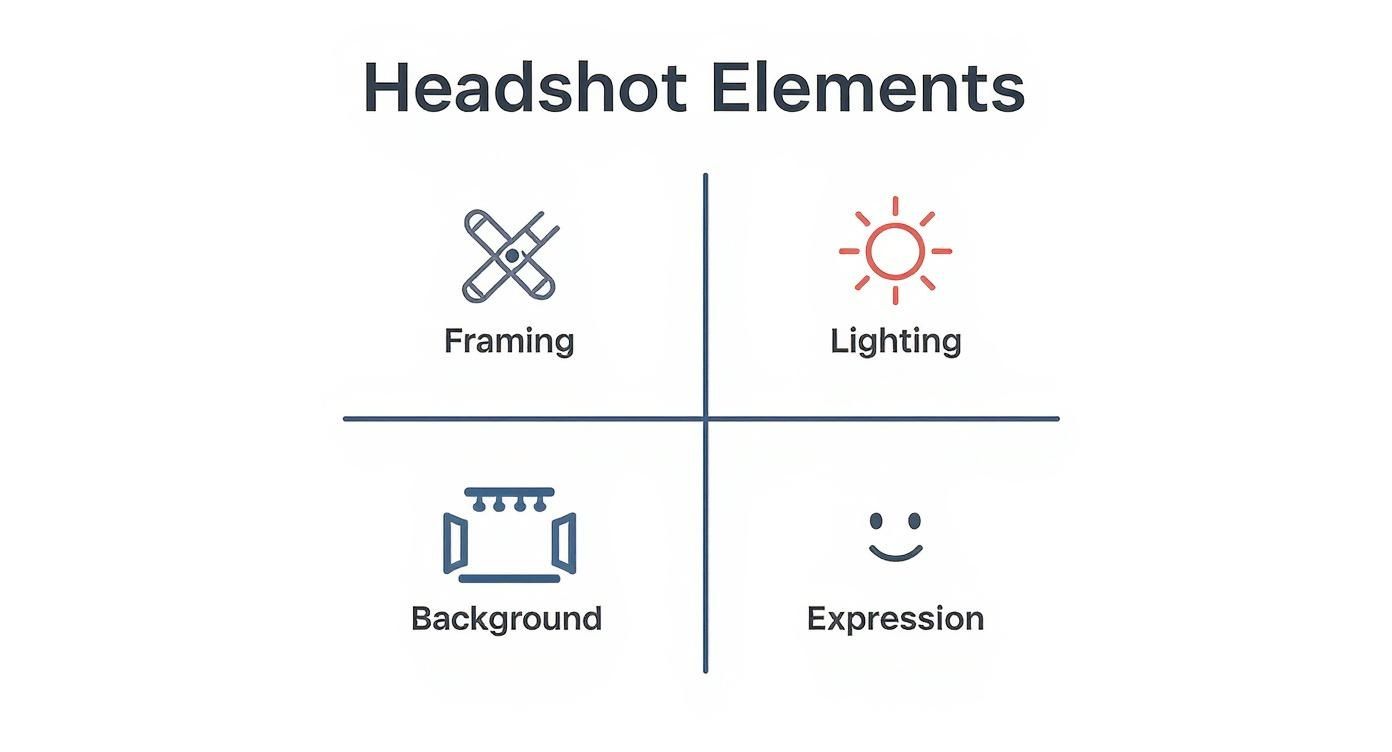 Headshot Elements

Framing

Lighting

Background

Expression