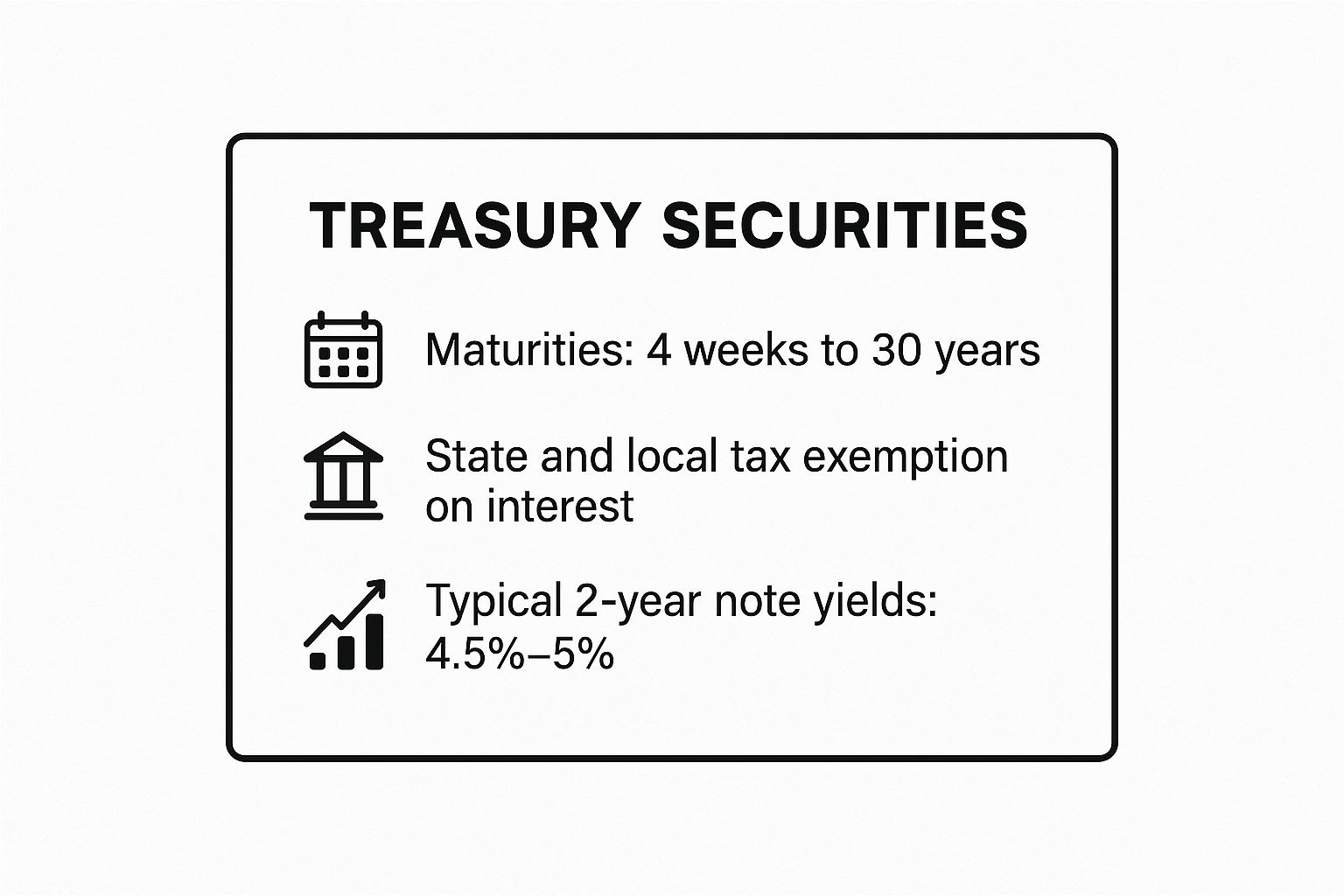 TREASURY SECURITIES

Maturities: 4 weeks to 30 years

State and local tax exemption on interest

Typical 2-year note yields: 4.5%–5%