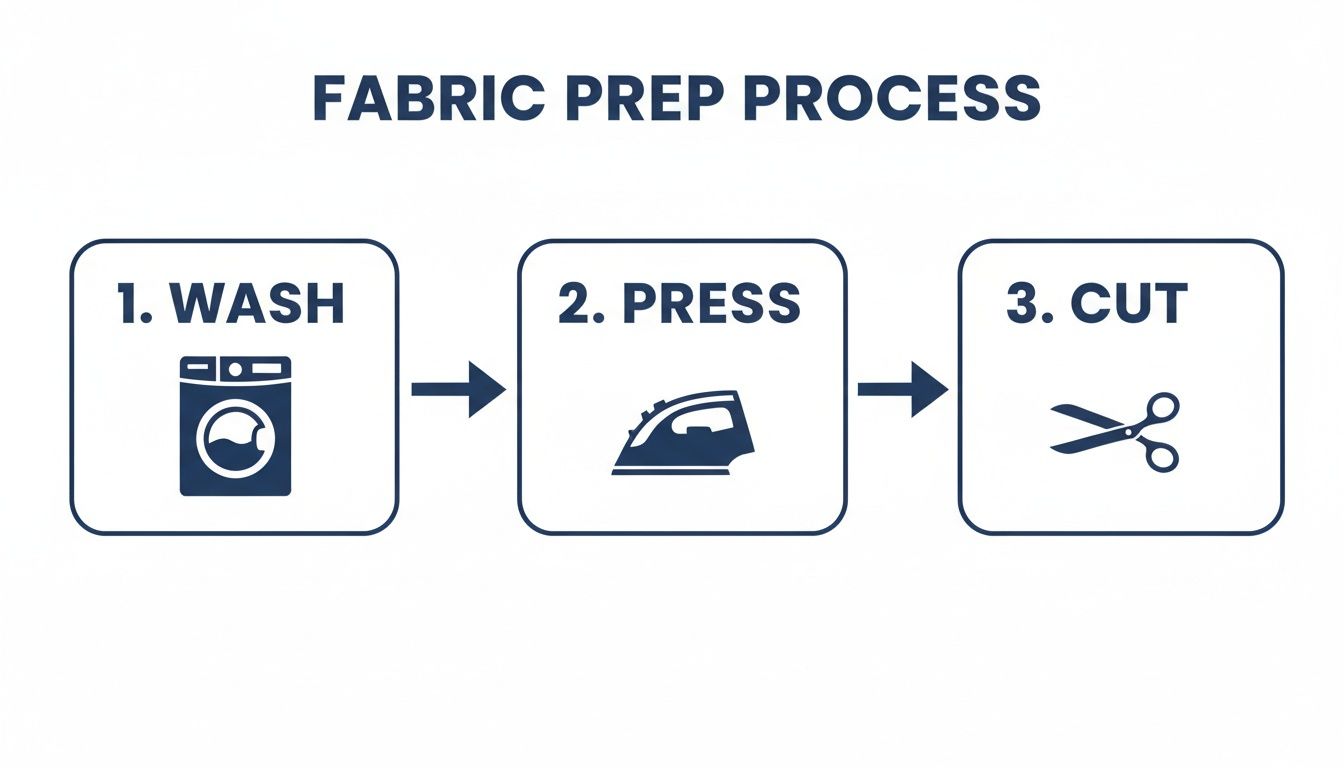 FABRIC PREP PROCESS

1. WASH

2. PRESS

3. CUT