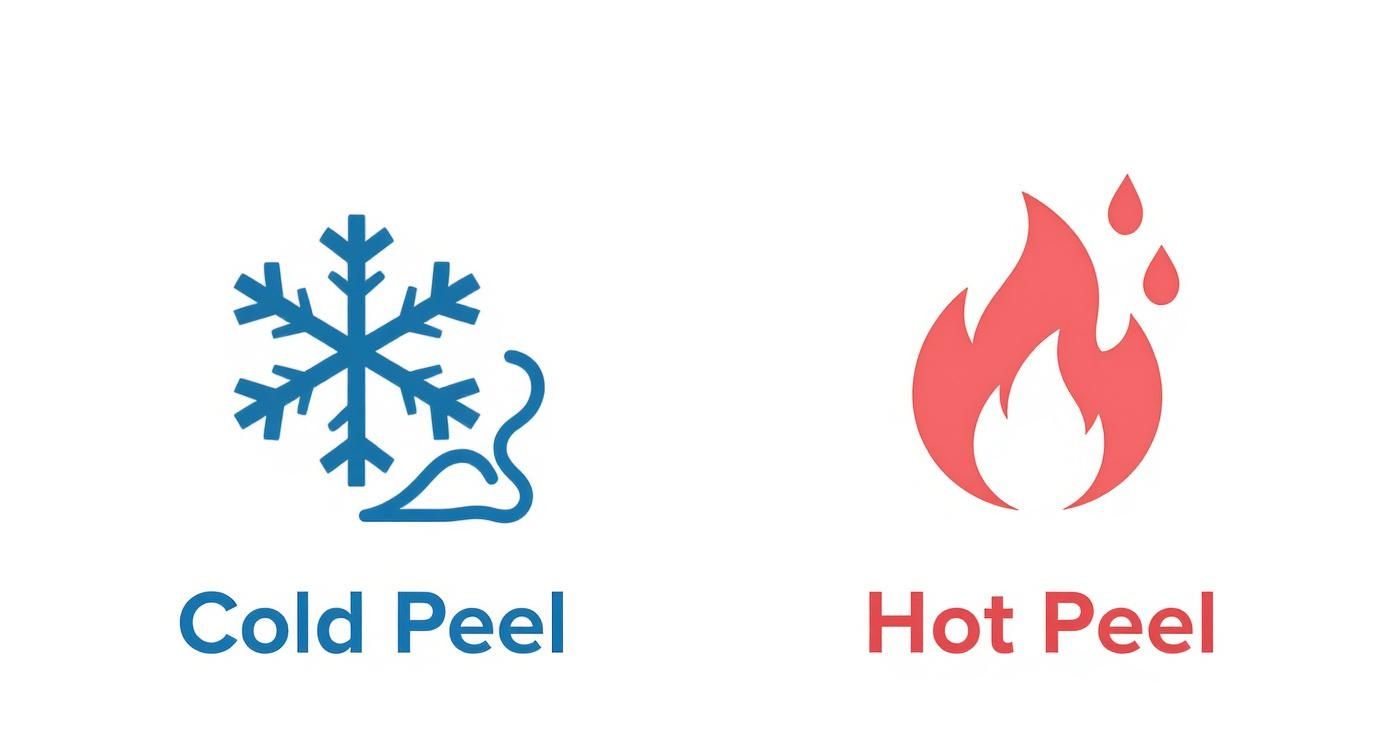 Cold Peel

Hot Peel