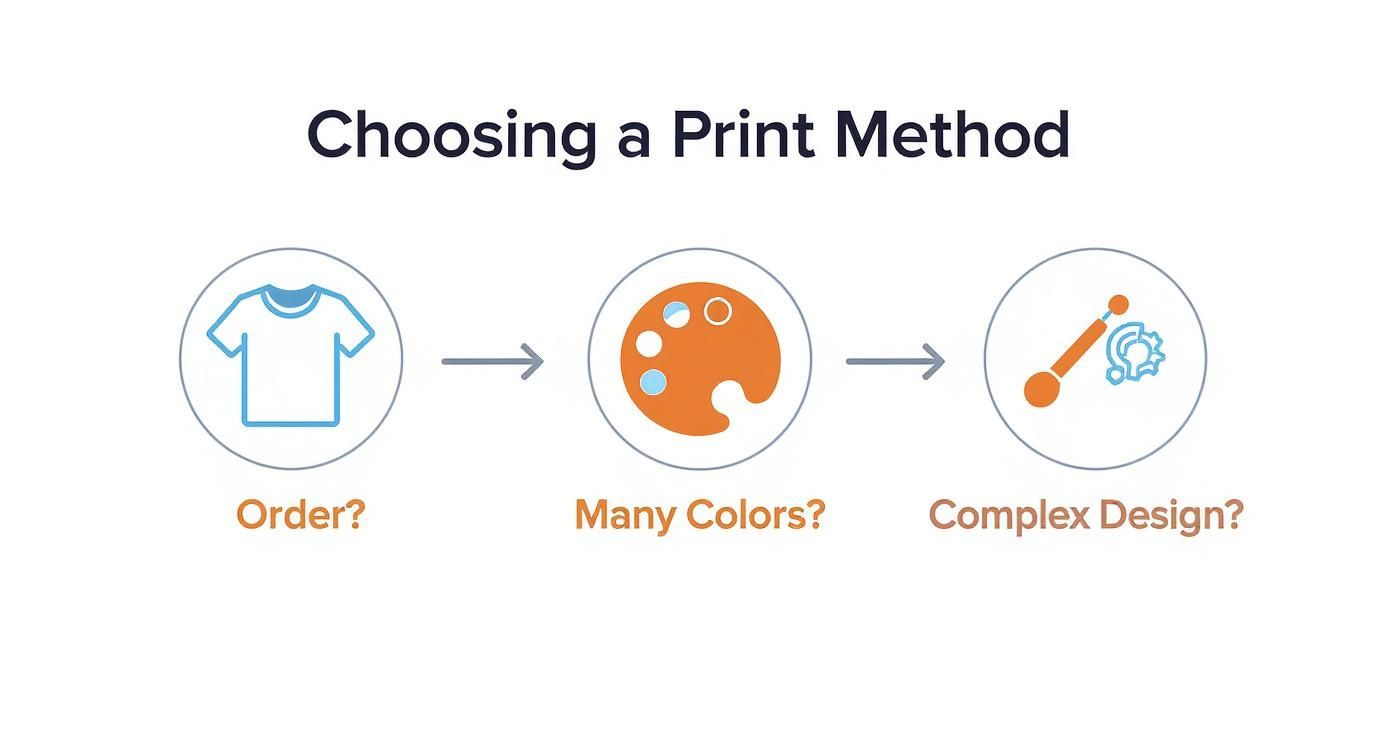 Choosing a Print Method

Order?

Many Colors?

Complex Design?