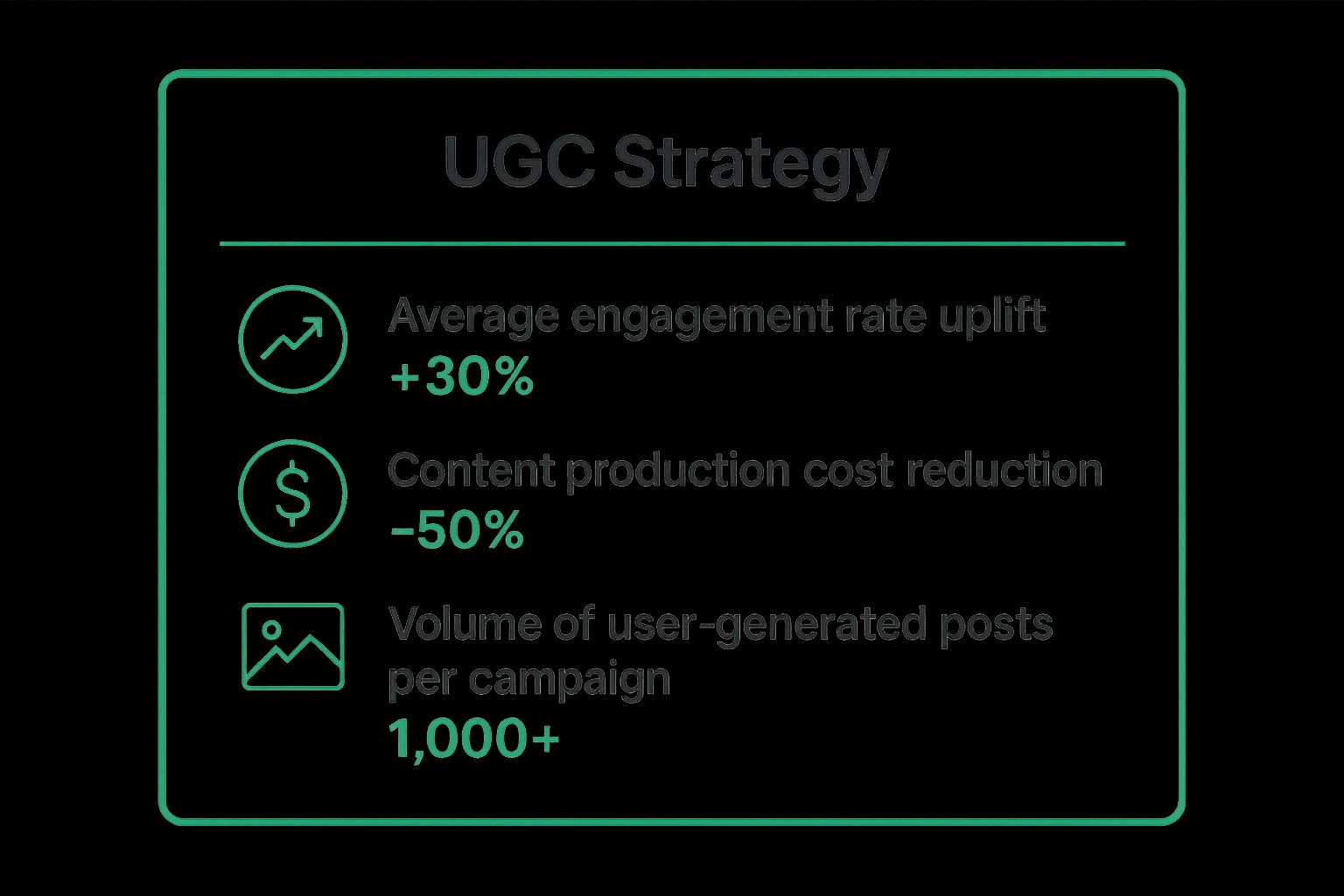 UGC Strategy

Average engagement rate uplift
+30%

Content production cost reduction
-50%

Volume of user-generated posts per campaign
1,000+