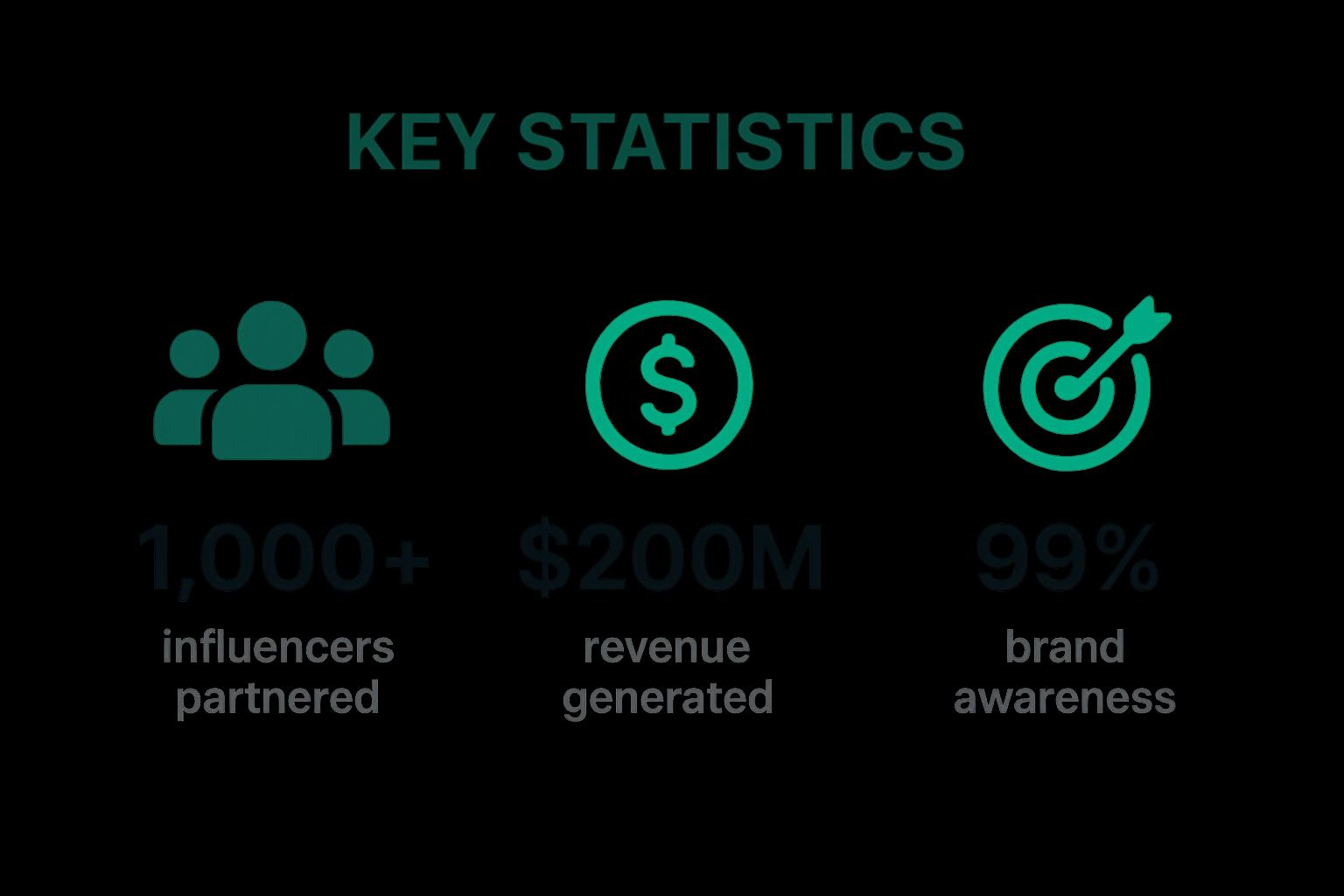 KEY STATISTICS

1,000+
influencers partnered

$200M
revenue generated

99%
brand awareness