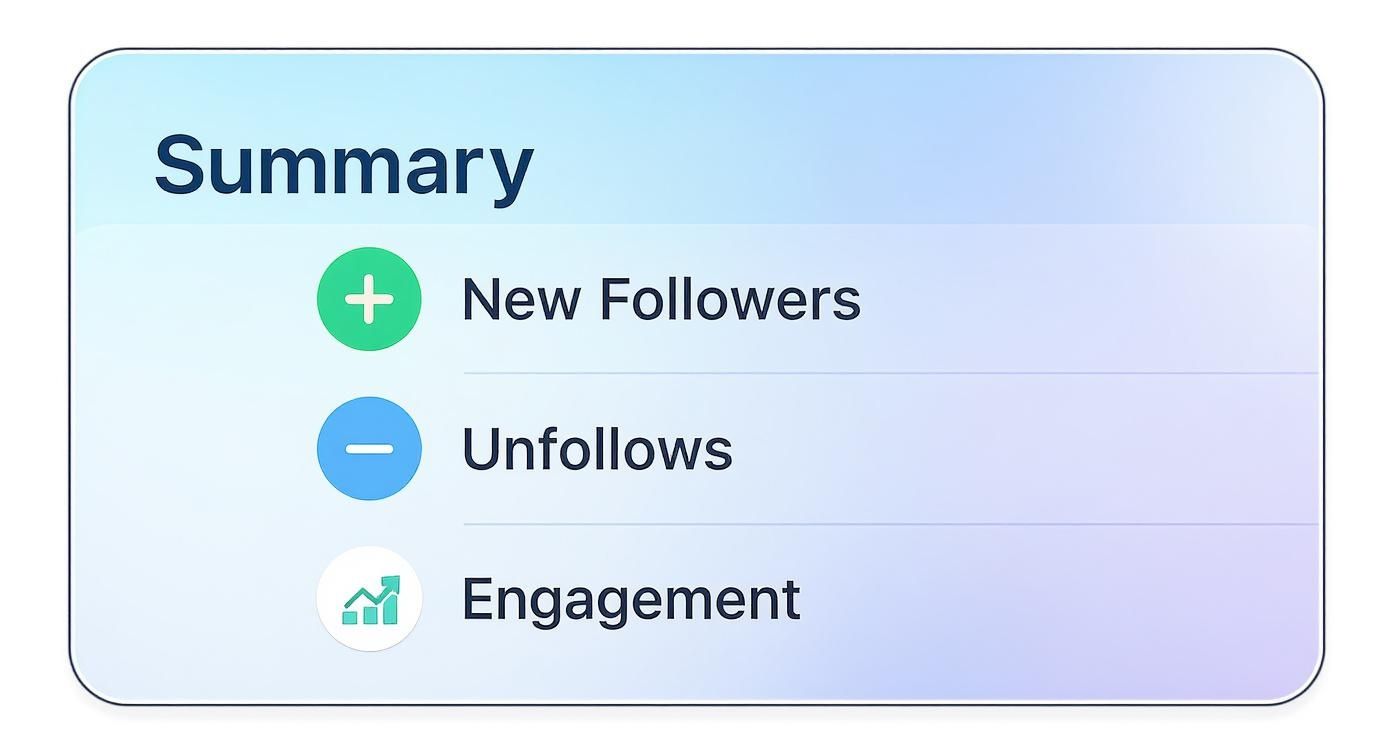 Summary

New Followers

Unfollows

Engagement