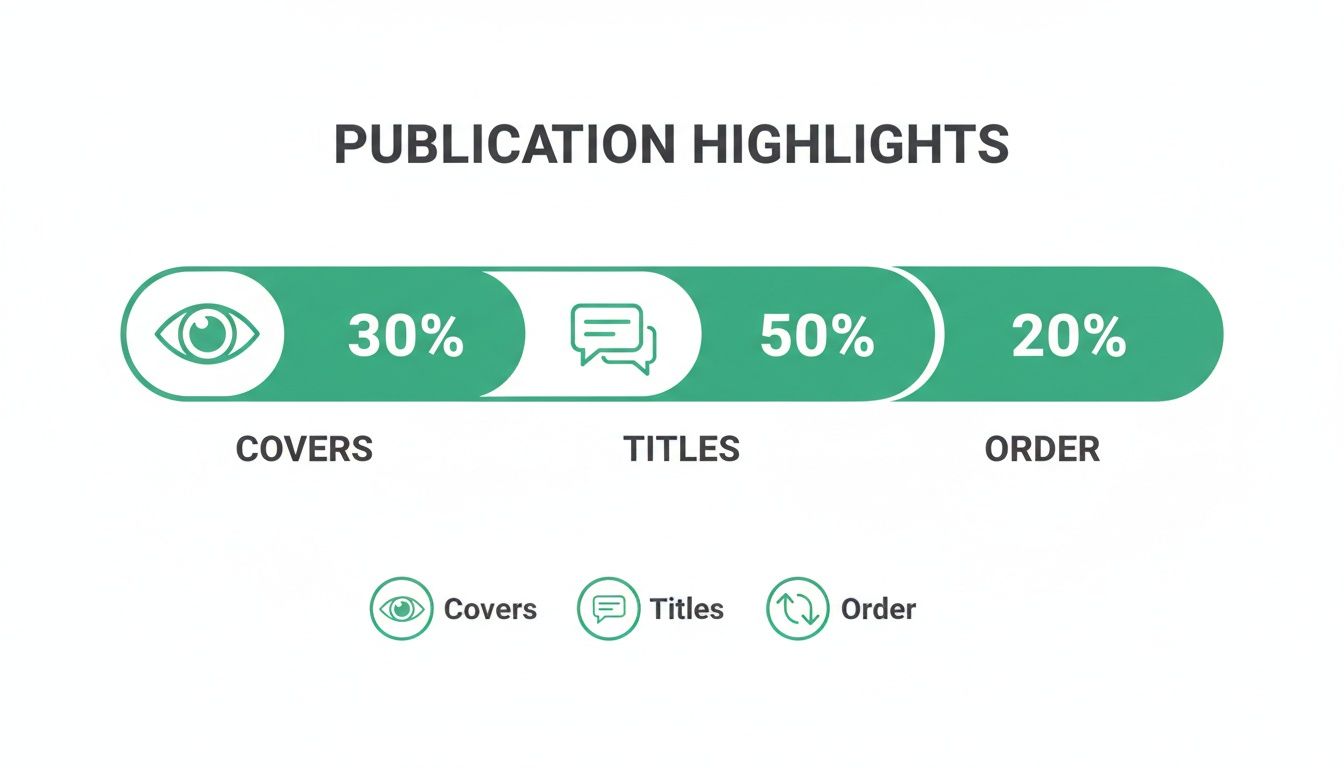 PUBLICATION HIGHLIGHTS

30%

50%

20%

COVERS

TITLES

ORDER

Covers

Titles

Order