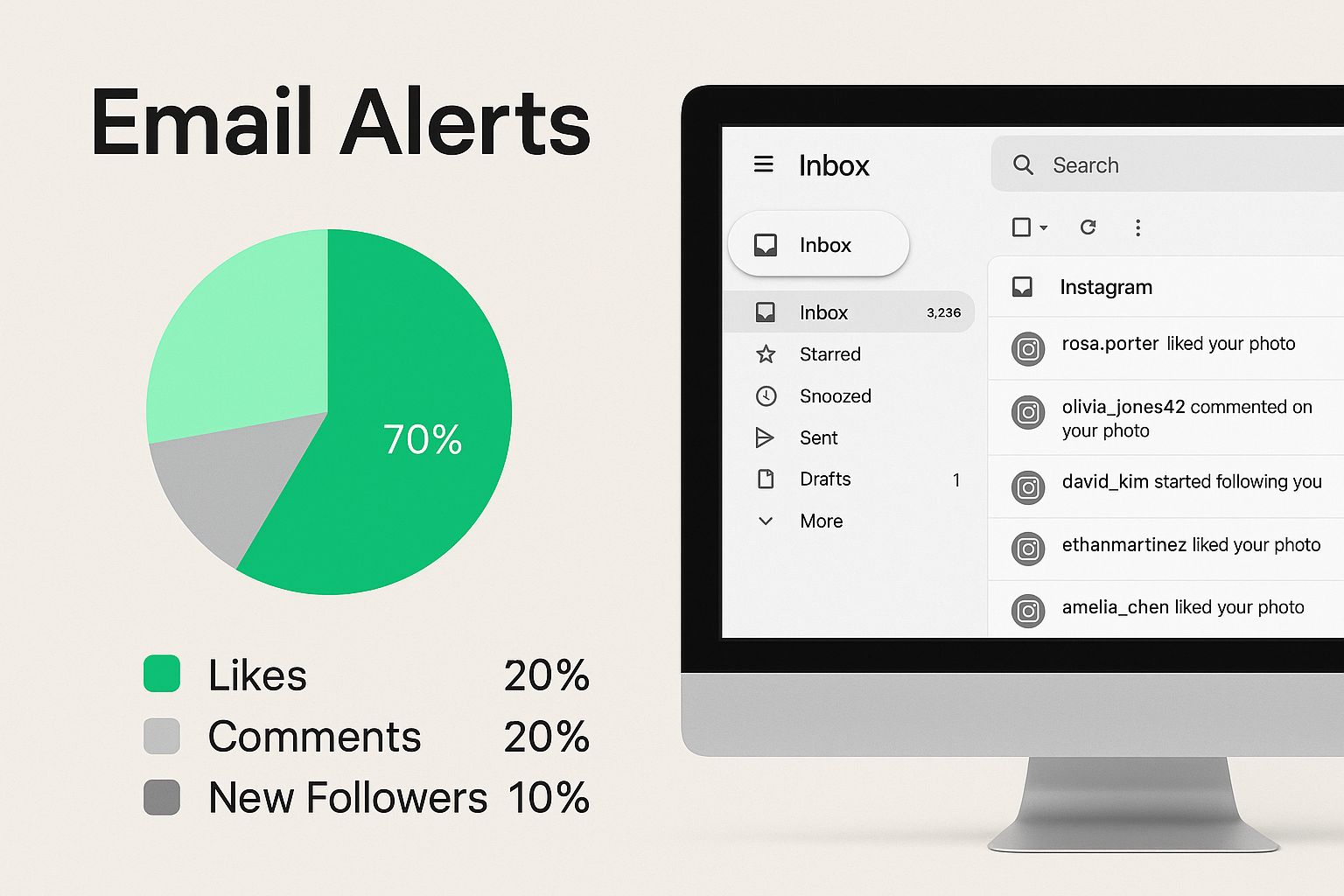 Email Alerts

70%

Likes 20%
Comments 20%
New Followers 10%

Inbox
Search
Inbox
Inbox 3,236
Starred
Snoozed
Sent
Drafts 1
More

Instagram
rosa.porter liked your photo
olivia_jones42 commented on your photo
david_kim started following you
ethanmartinez liked your photo
amelia_chen liked your photo