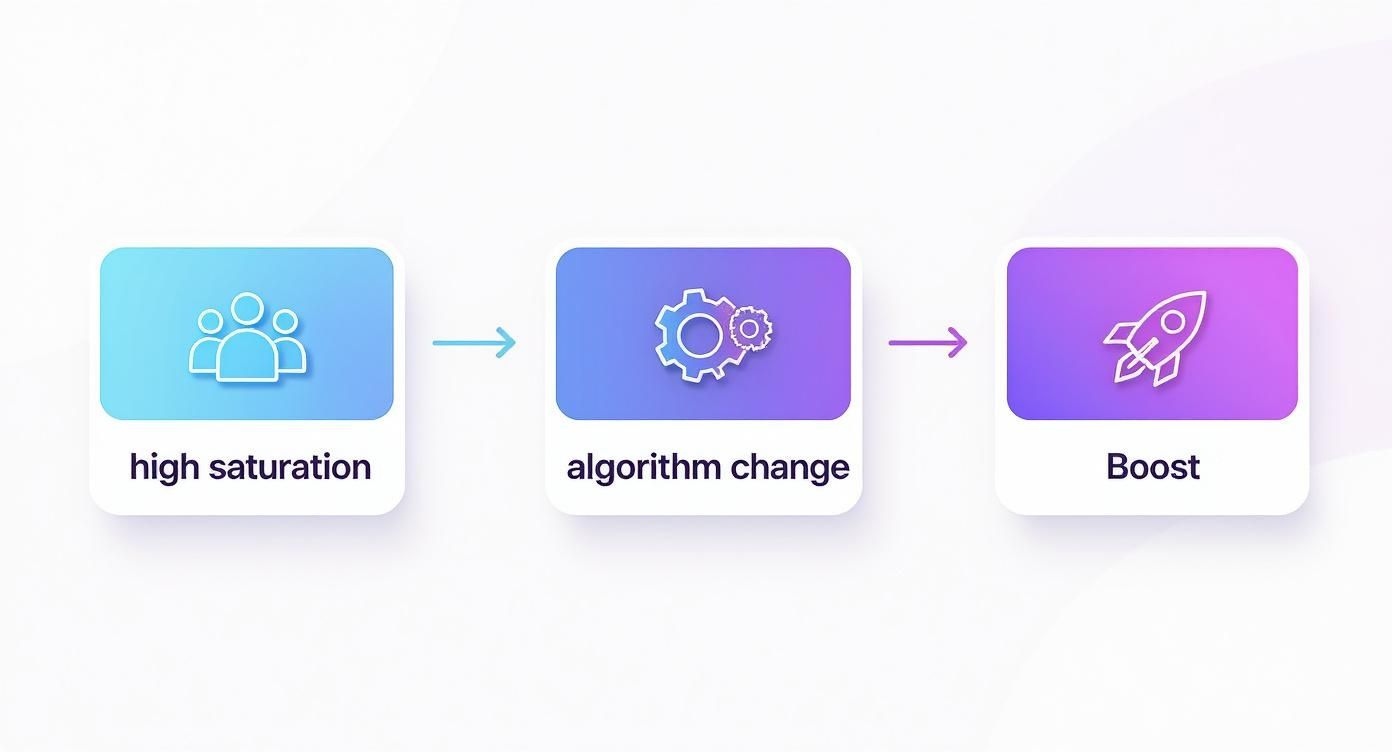 high saturation

algorithm change

Boost