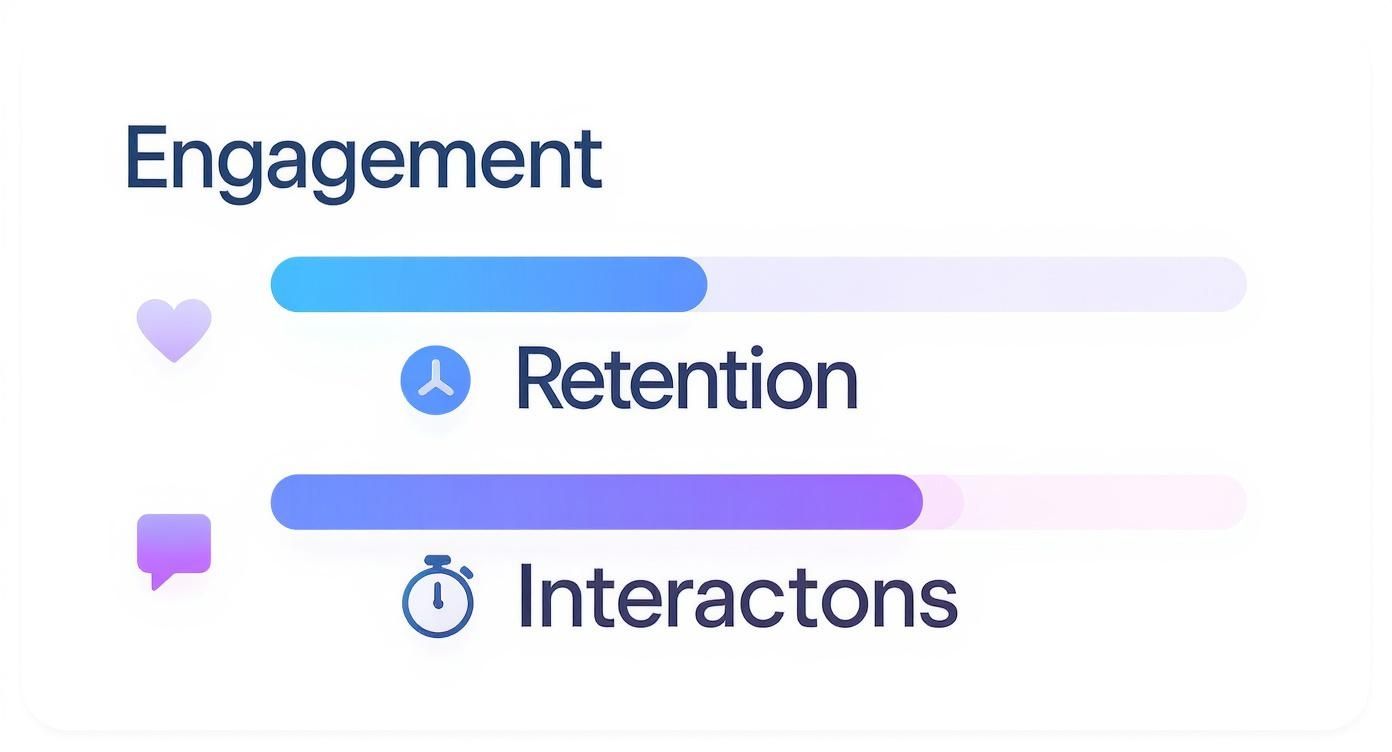 Engagement

Retention

Interactons