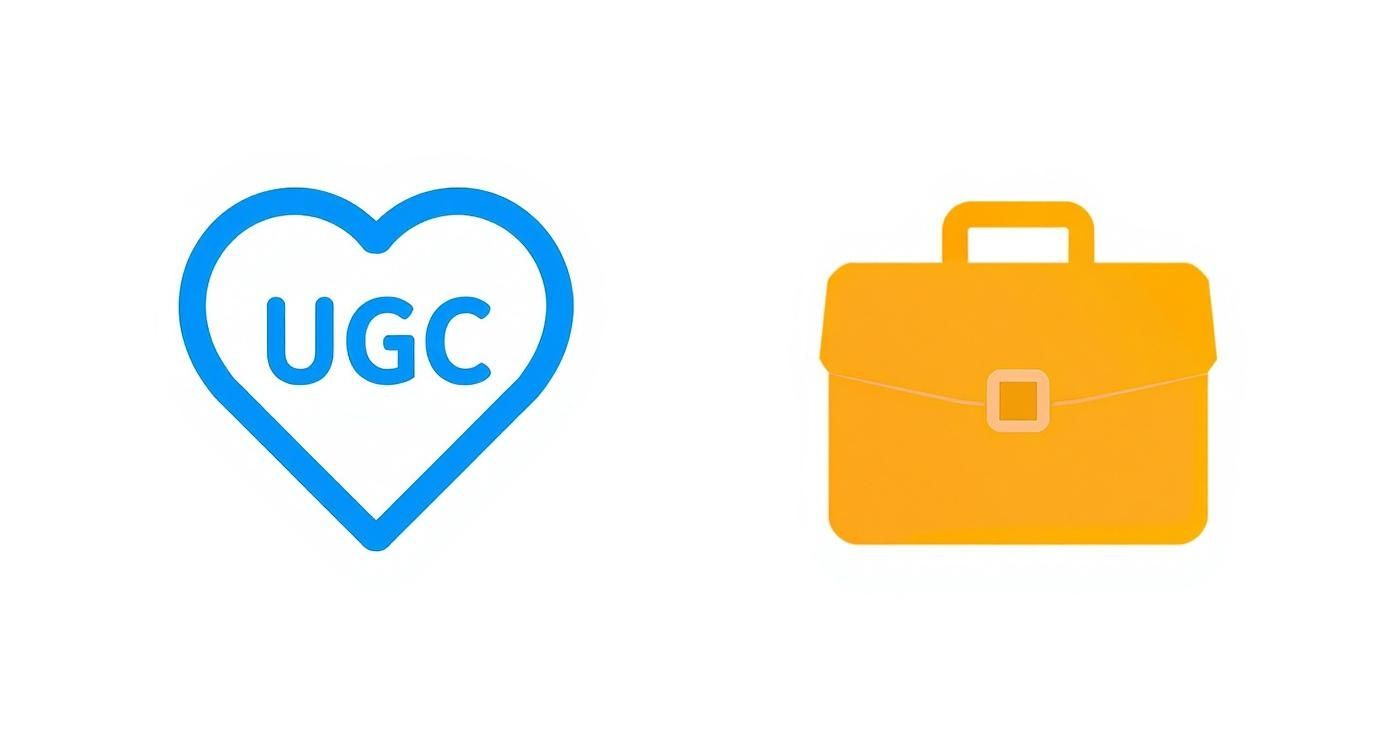 UGC