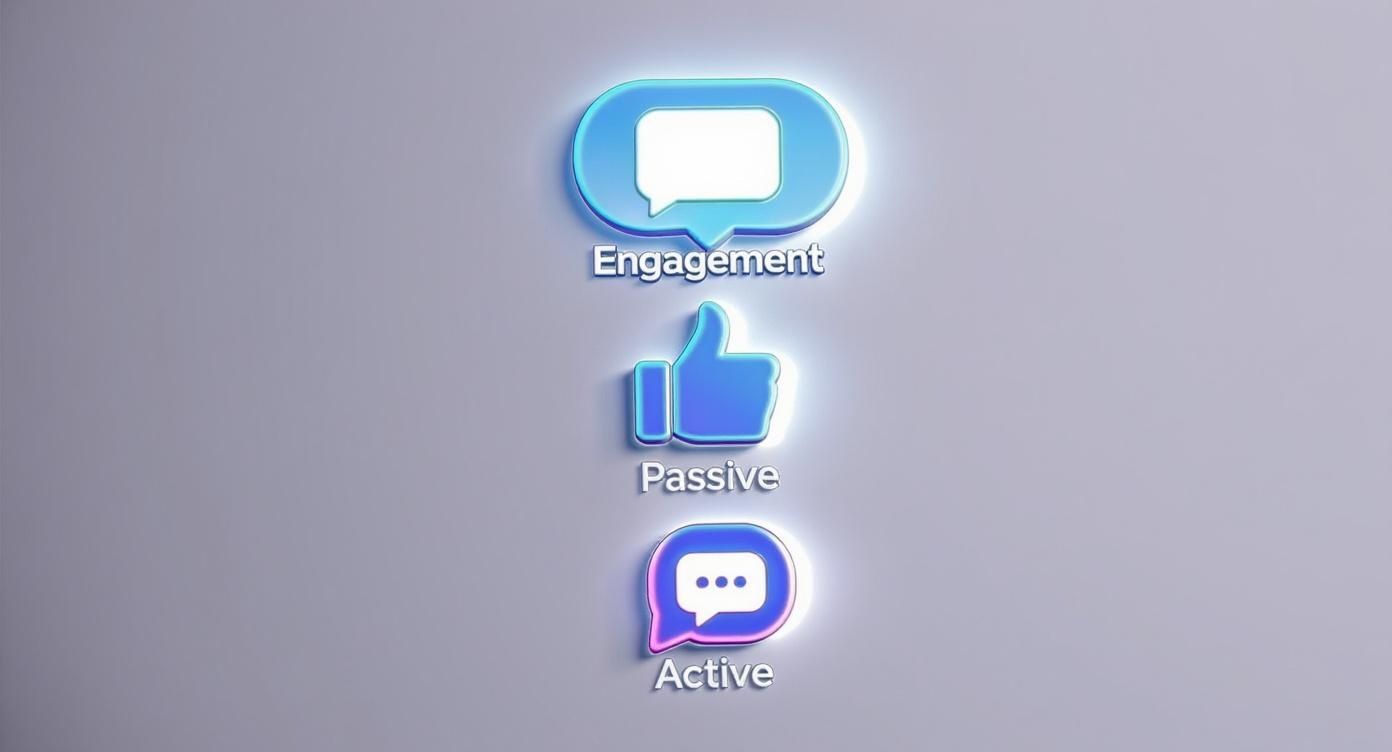 Engagement

Passive

Active