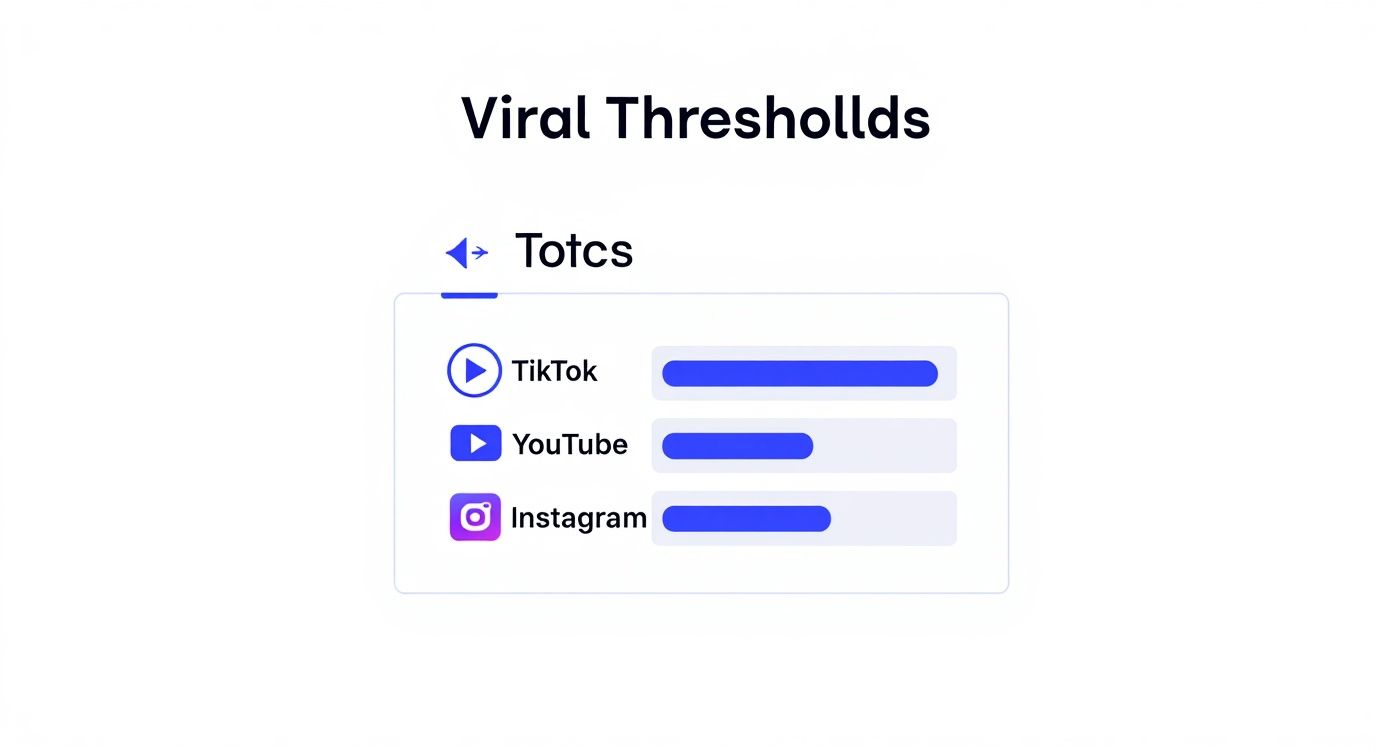 Viral Threshollds

Totcs

TikTok

YouTube

Instagram