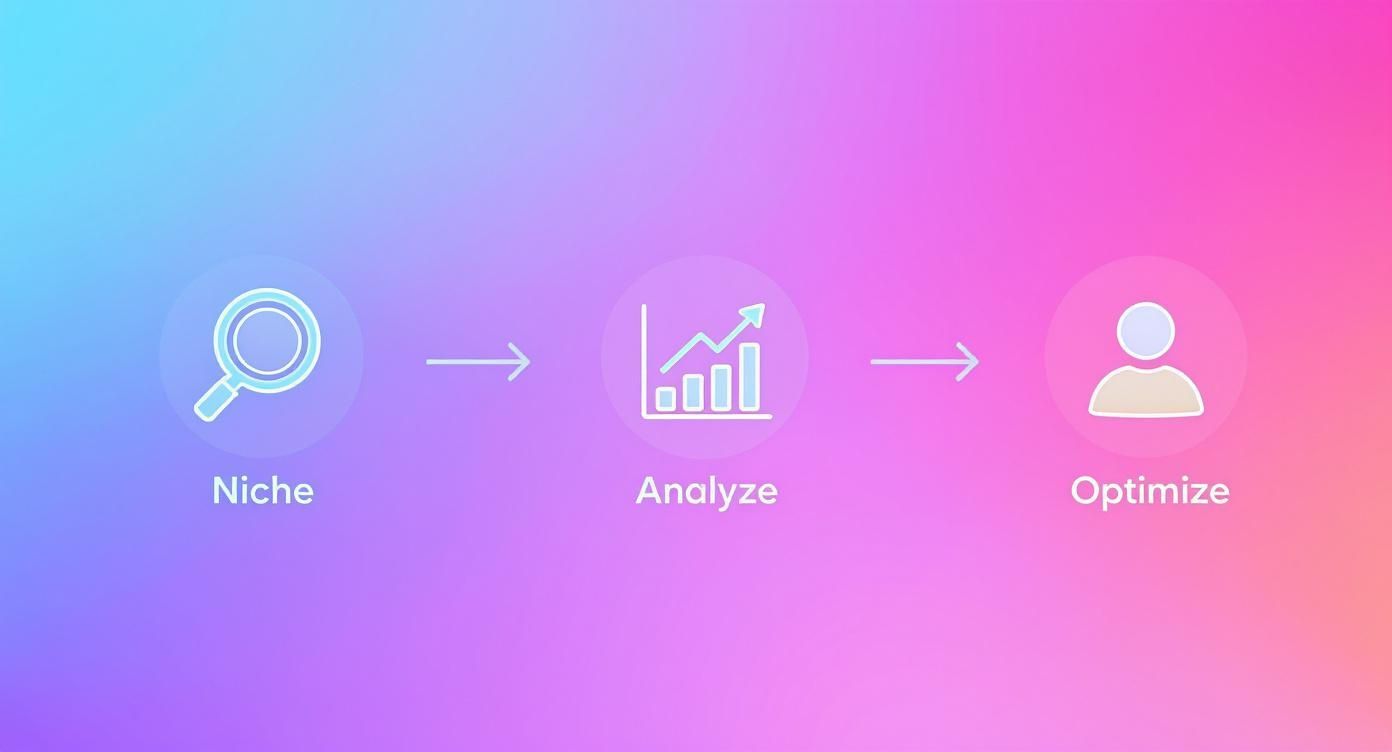 Niche

Analyze

Optimize