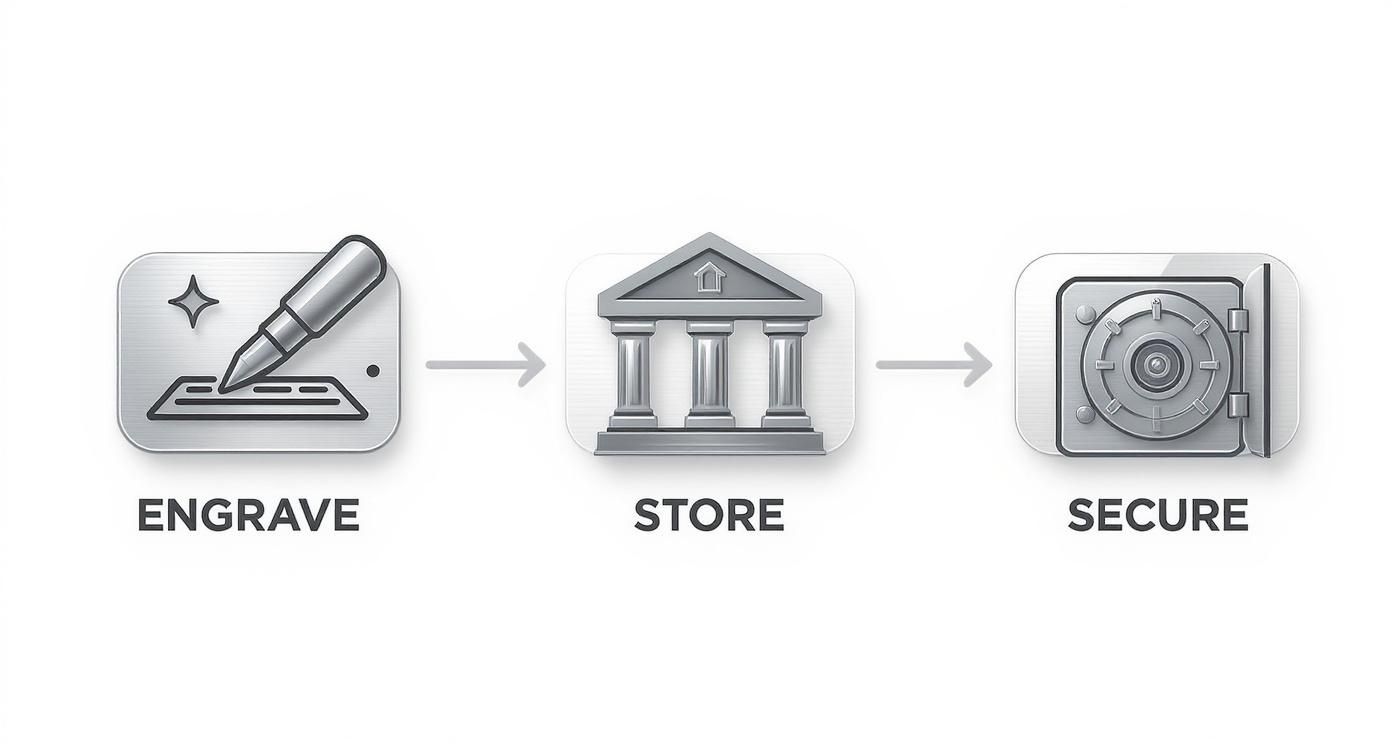 ENGRAVE

STORE

SECURE