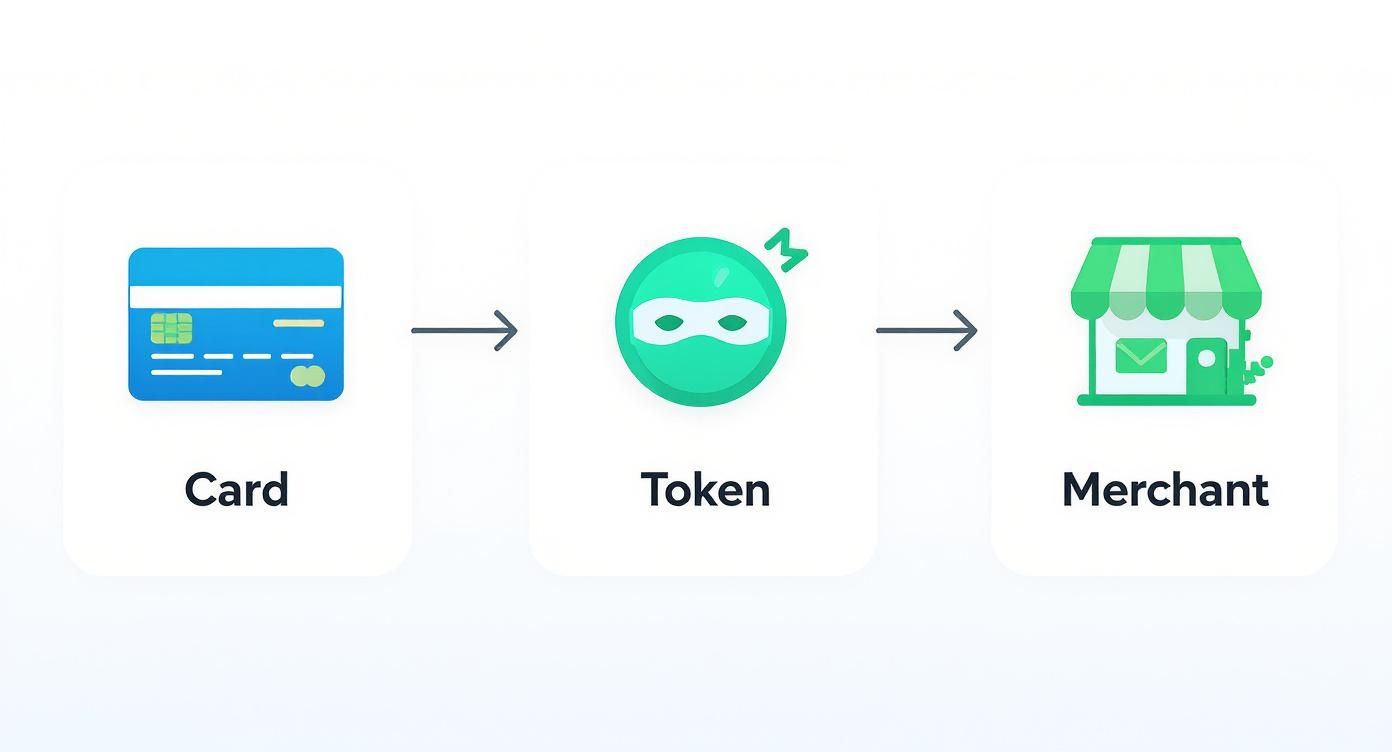 Card

Token

Merchant