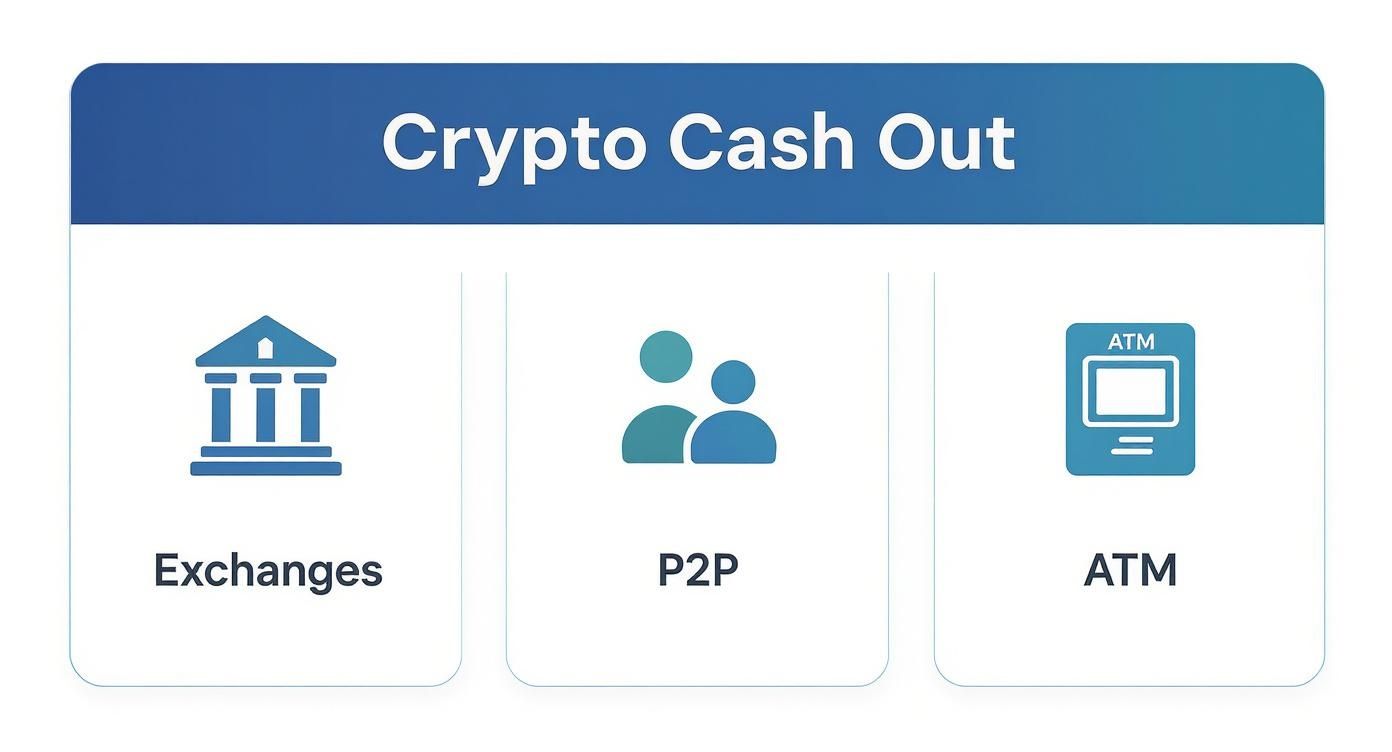 Crypto Cash Out

Exchanges

P2P

ATM

ATM