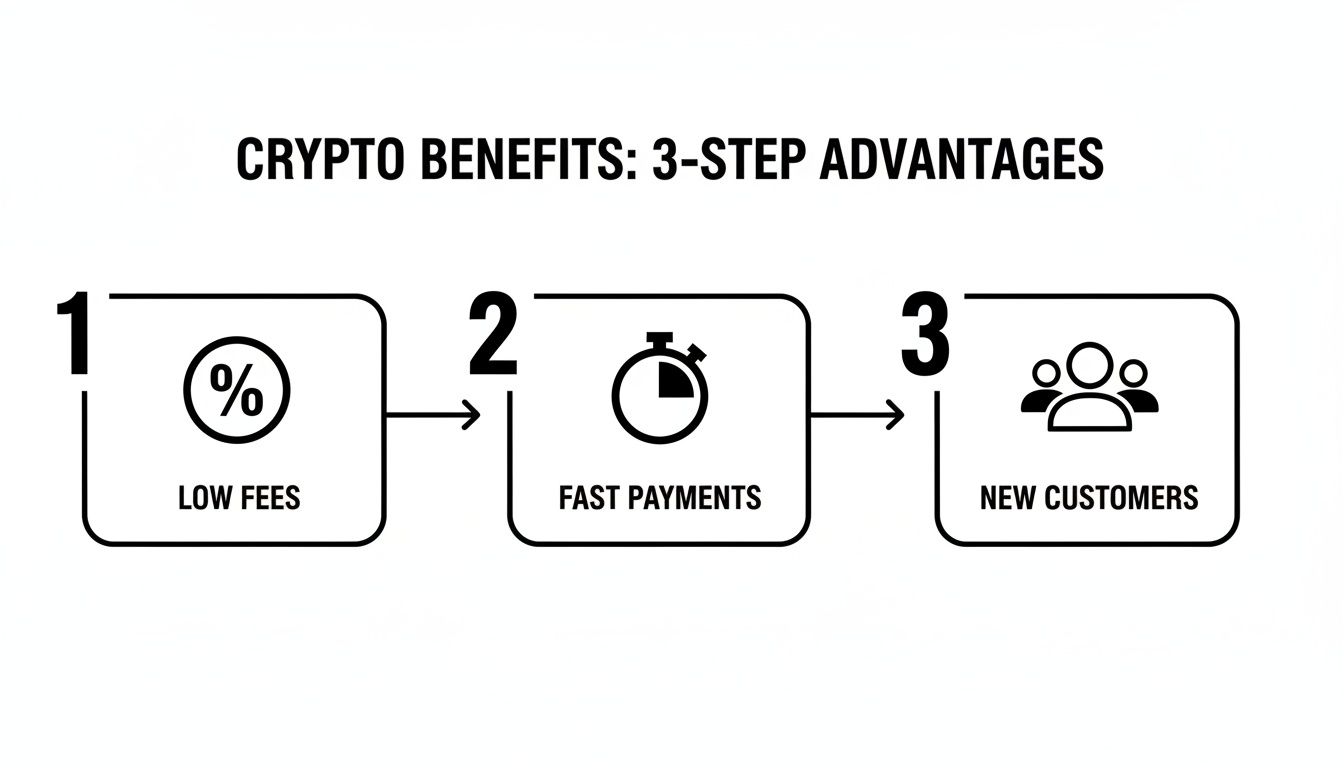 CRYPTO BENEFITS: 3-STEP ADVANTAGES

1
%
LOW FEES

2
FAST PAYMENTS

3
NEW CUSTOMERS