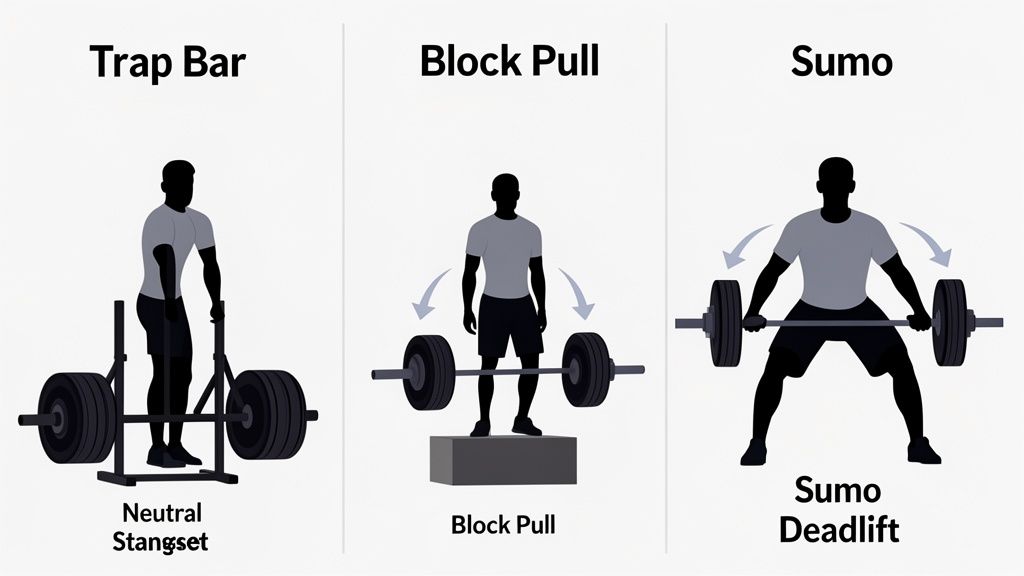 Trap Bar

Neutral
Stangset

Block Pull

Block Pull

Sumo

Sumo
Deadlift