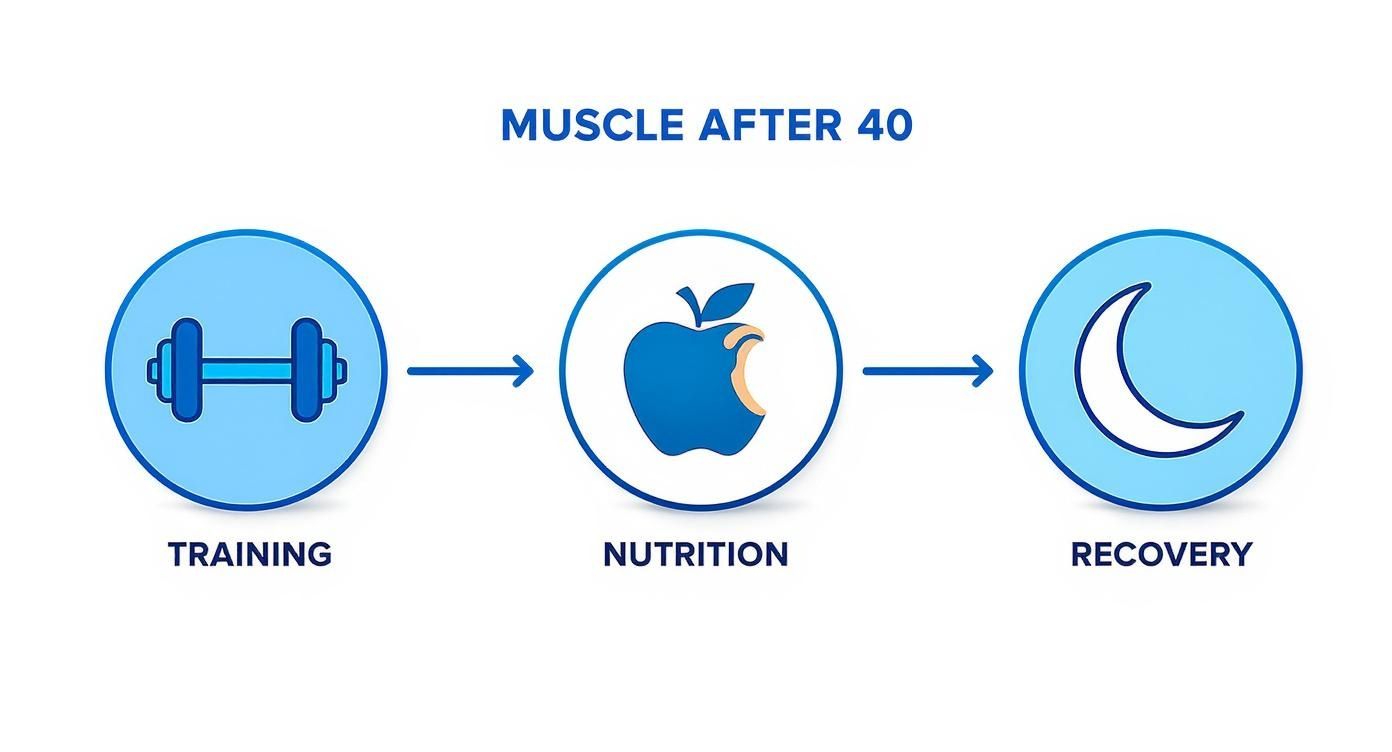 MUSCLE AFTER 40

TRAINING

NUTRITION

RECOVERY