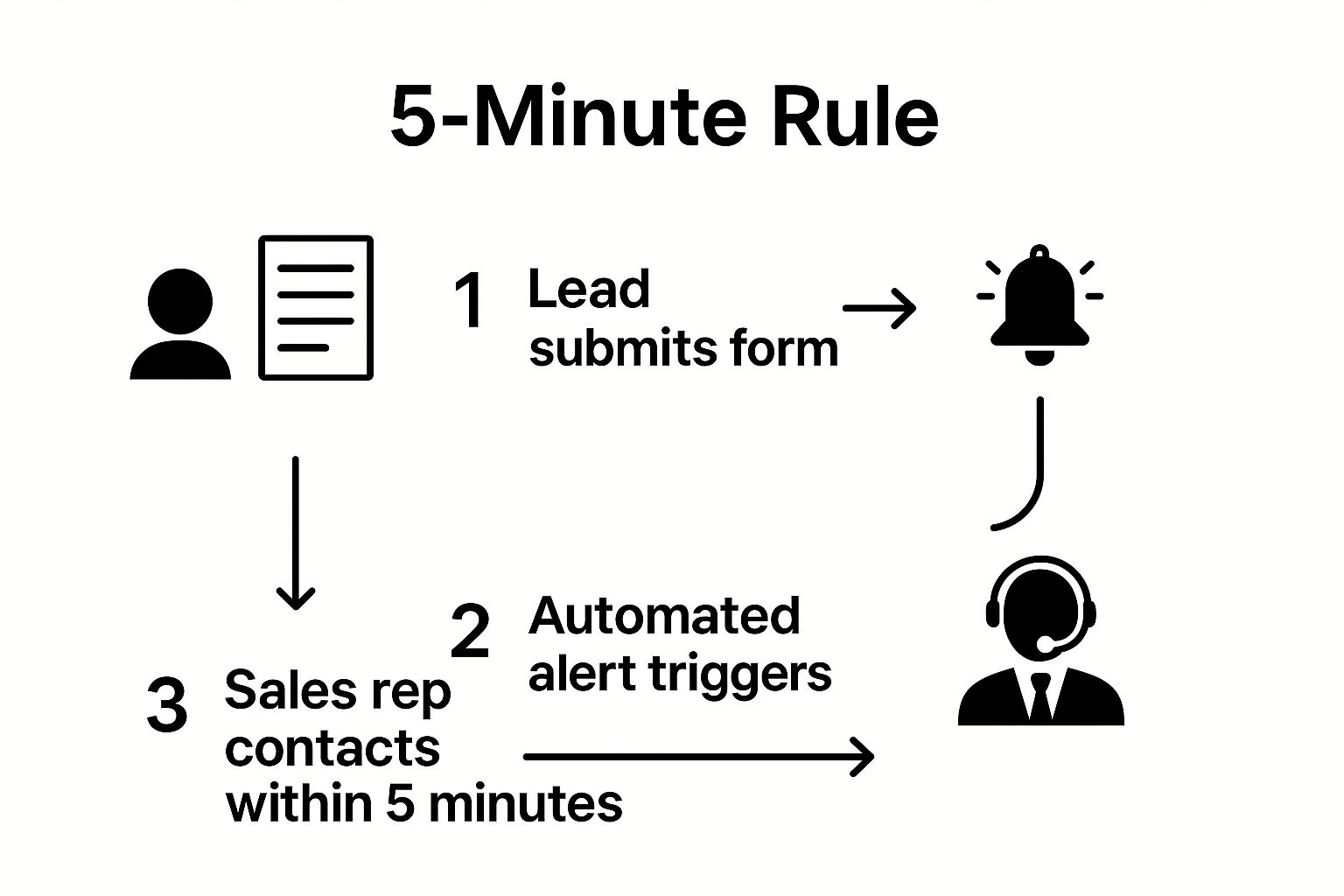 5-Minute Rule

1 Lead submits form

2 Automated alert triggers

3 Sales rep contacts within 5 minutes