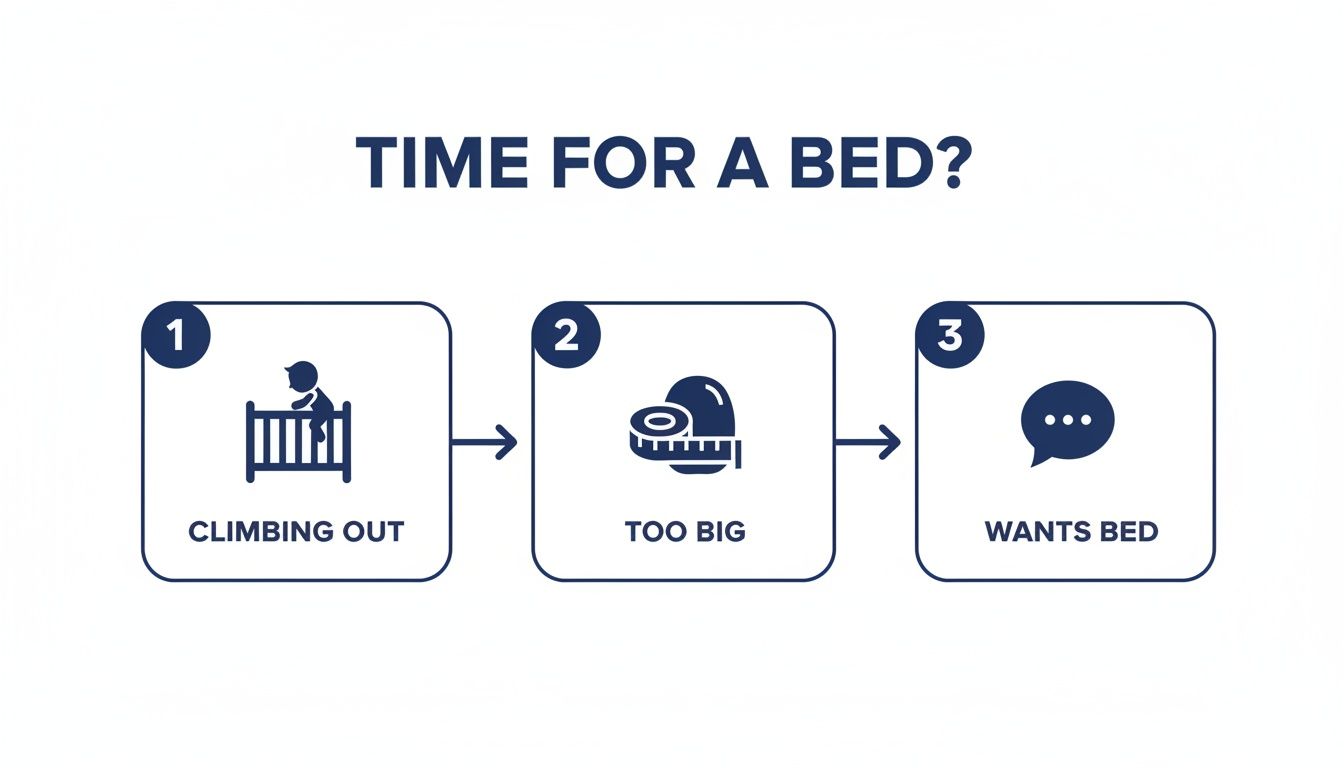 TIME FOR A BED?

1
CLIMBING OUT

2
TOO BIG

3
WANTS BED