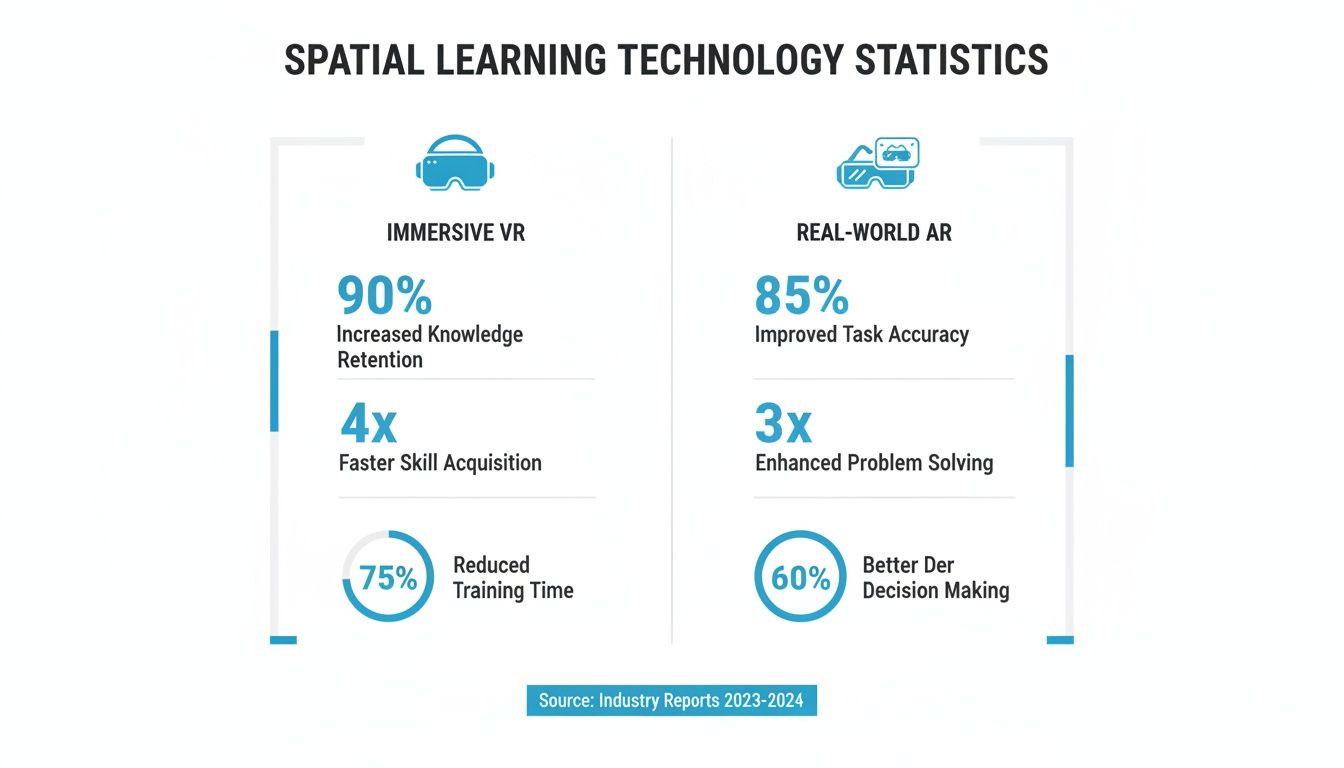 SPATIAL LEARNING TECHNOLOGY STATISTICS

IMMERSIVE VR

90%
Increased Knowledge Retention

4x
Faster Skill Acquisition

75%
Reduced Training Time

REAL-WORLD AR

85%
Improved Task Accuracy

3x
Enhanced Problem Solving

60%
Better Der Decision Making

Source: Industry Reports 2023-2024