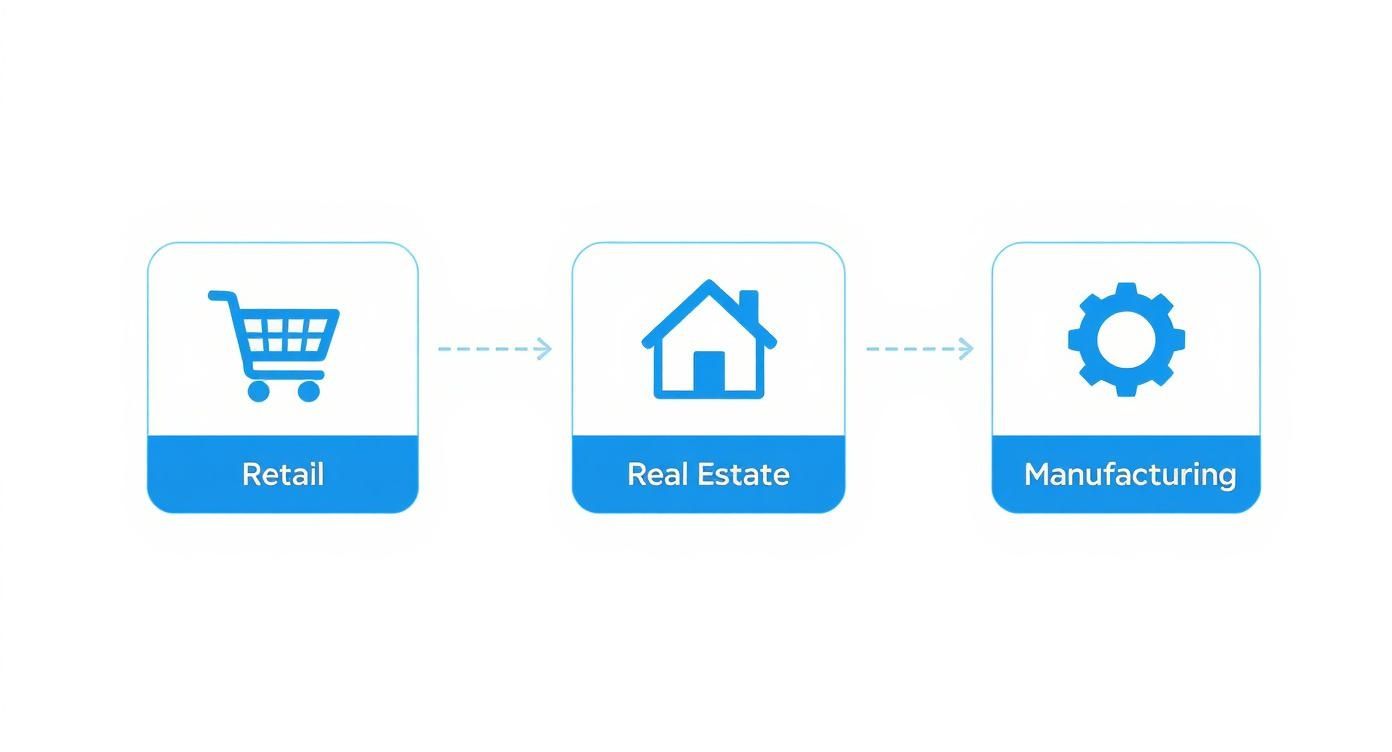 Retail

Real Estate

Manufacturing