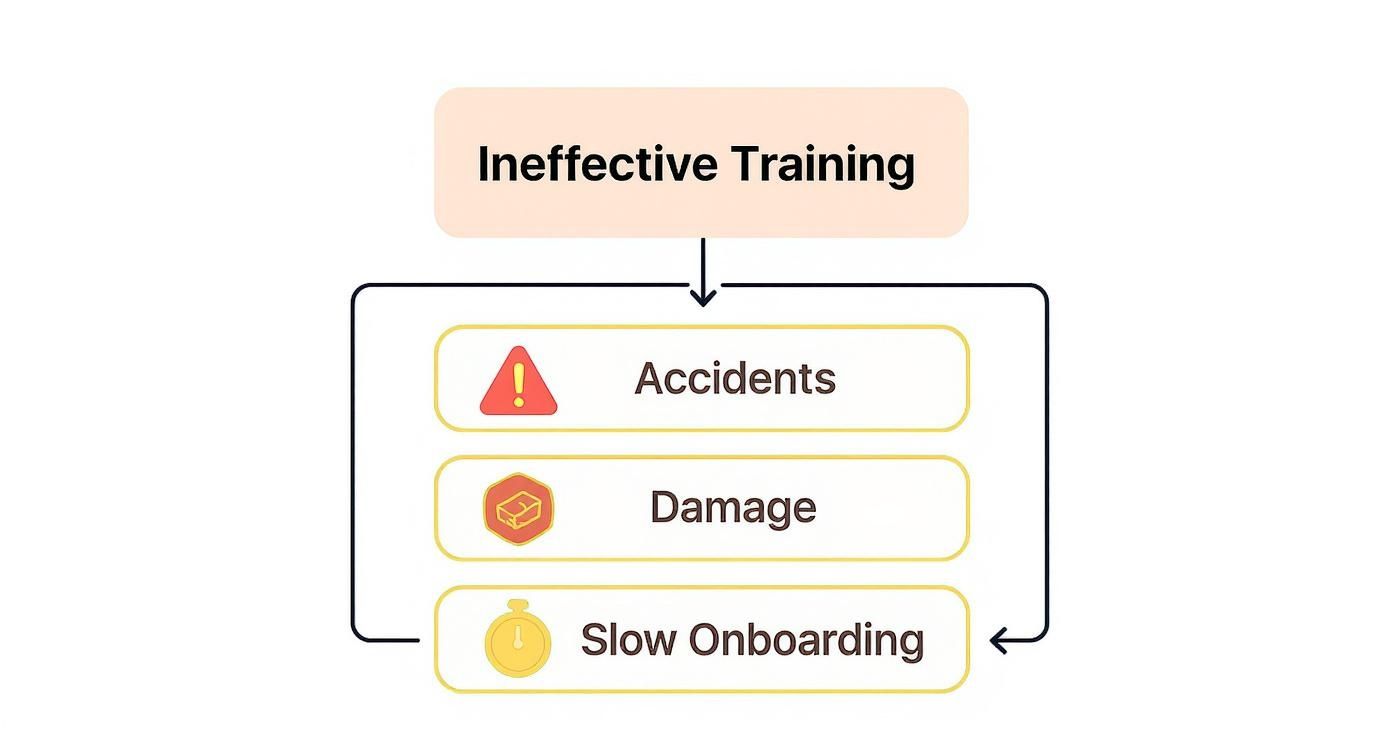 Ineffective Training

Accidents

Damage

Slow Onboarding