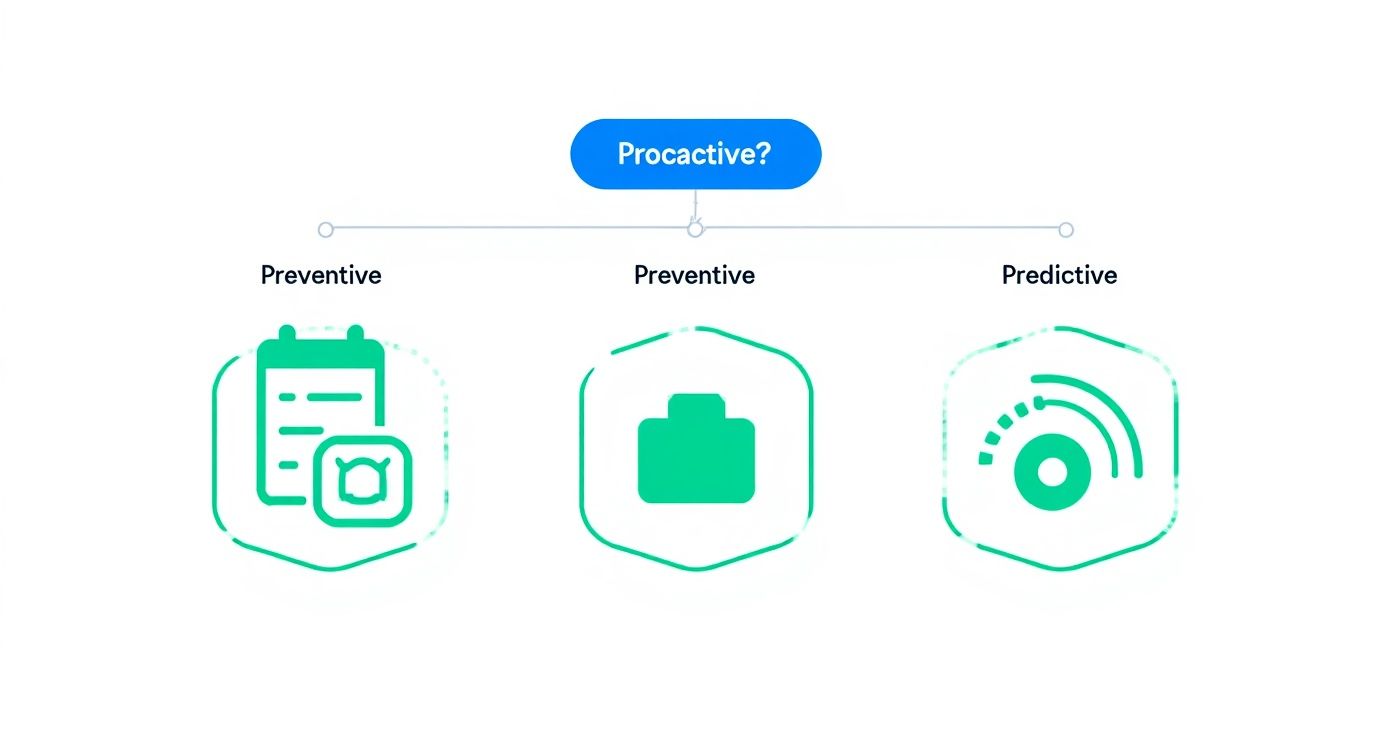 Procactive?

Preventive

Preventive

Predictive