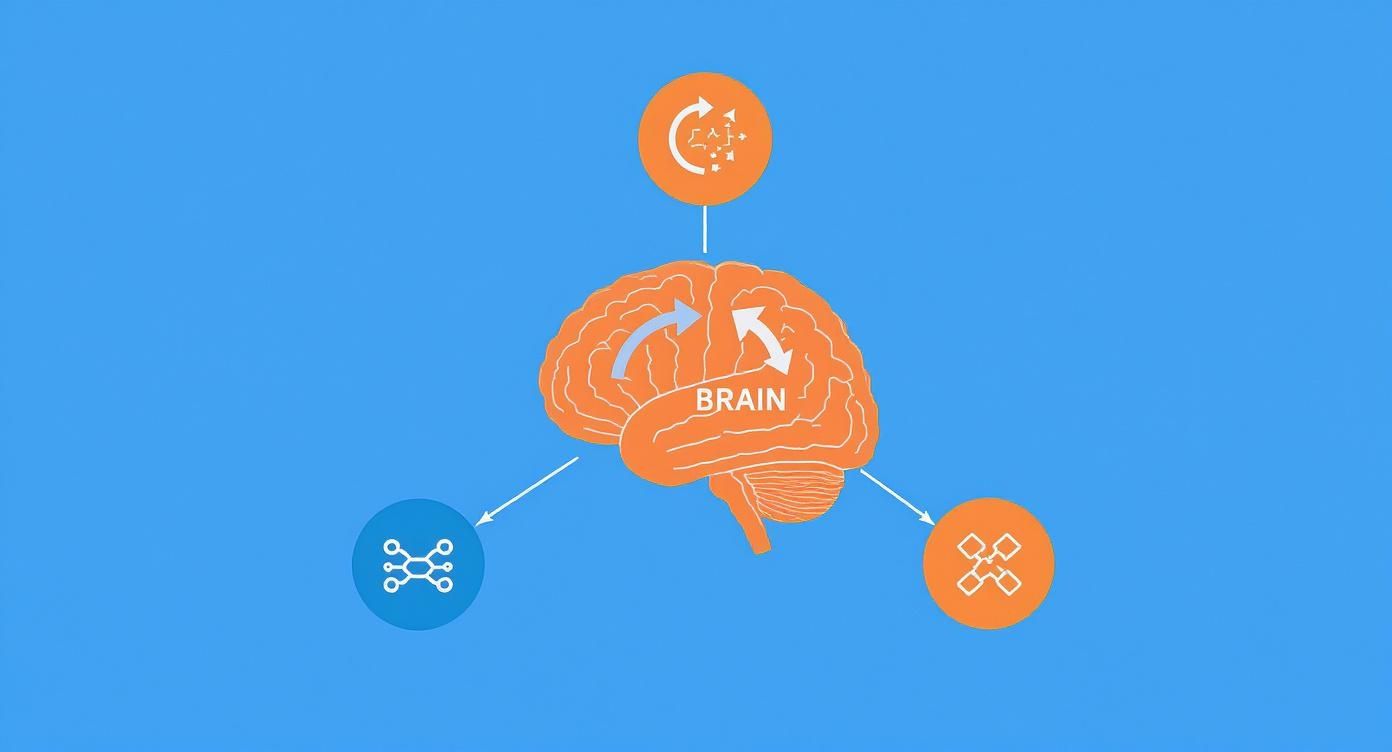 BRAIN