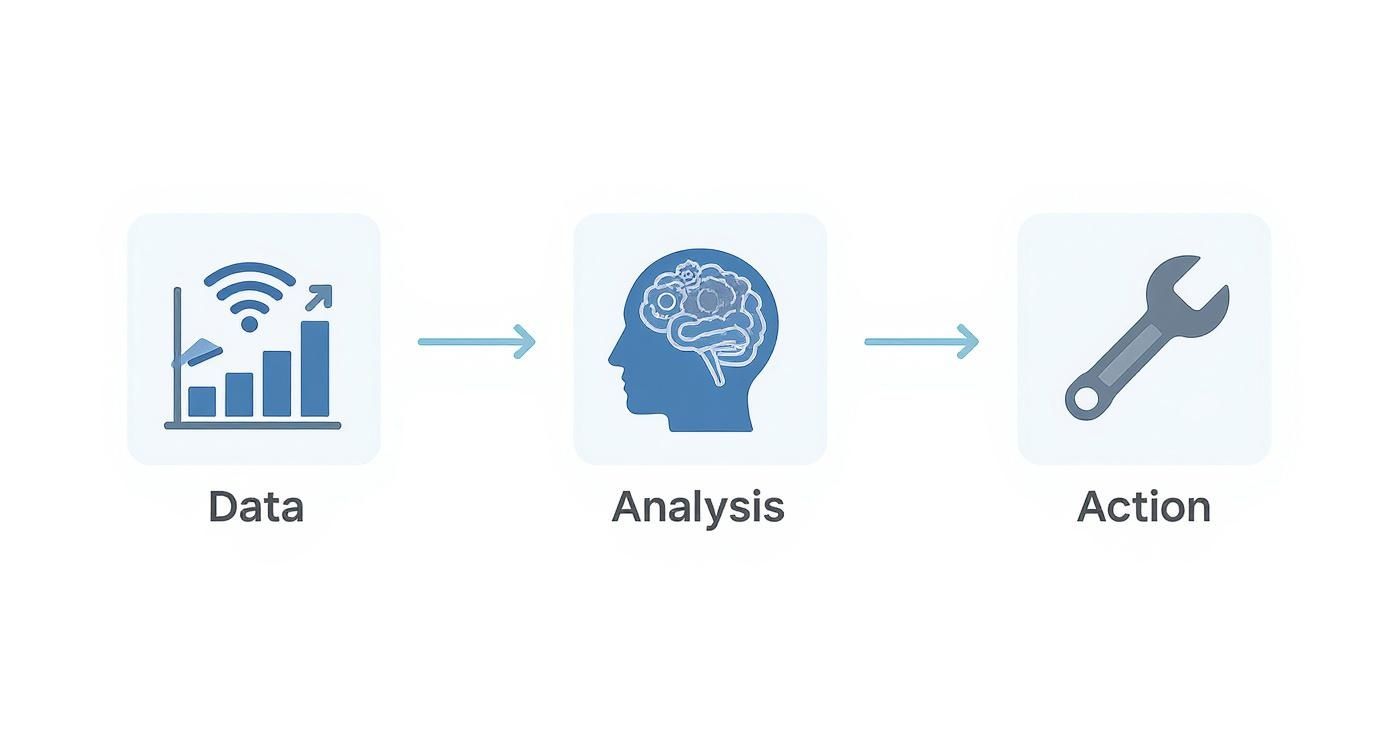 Data

Analysis

Action