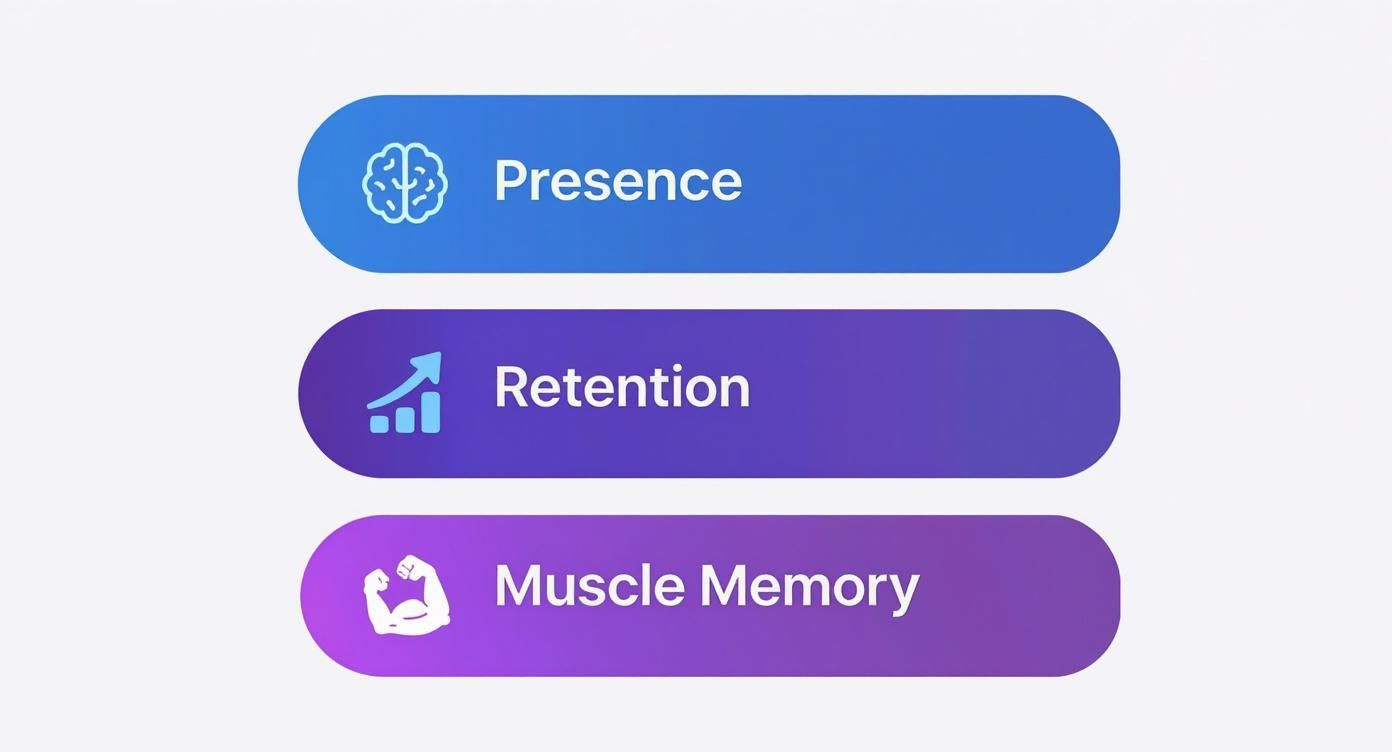 Presence

Retention

Muscle Memory