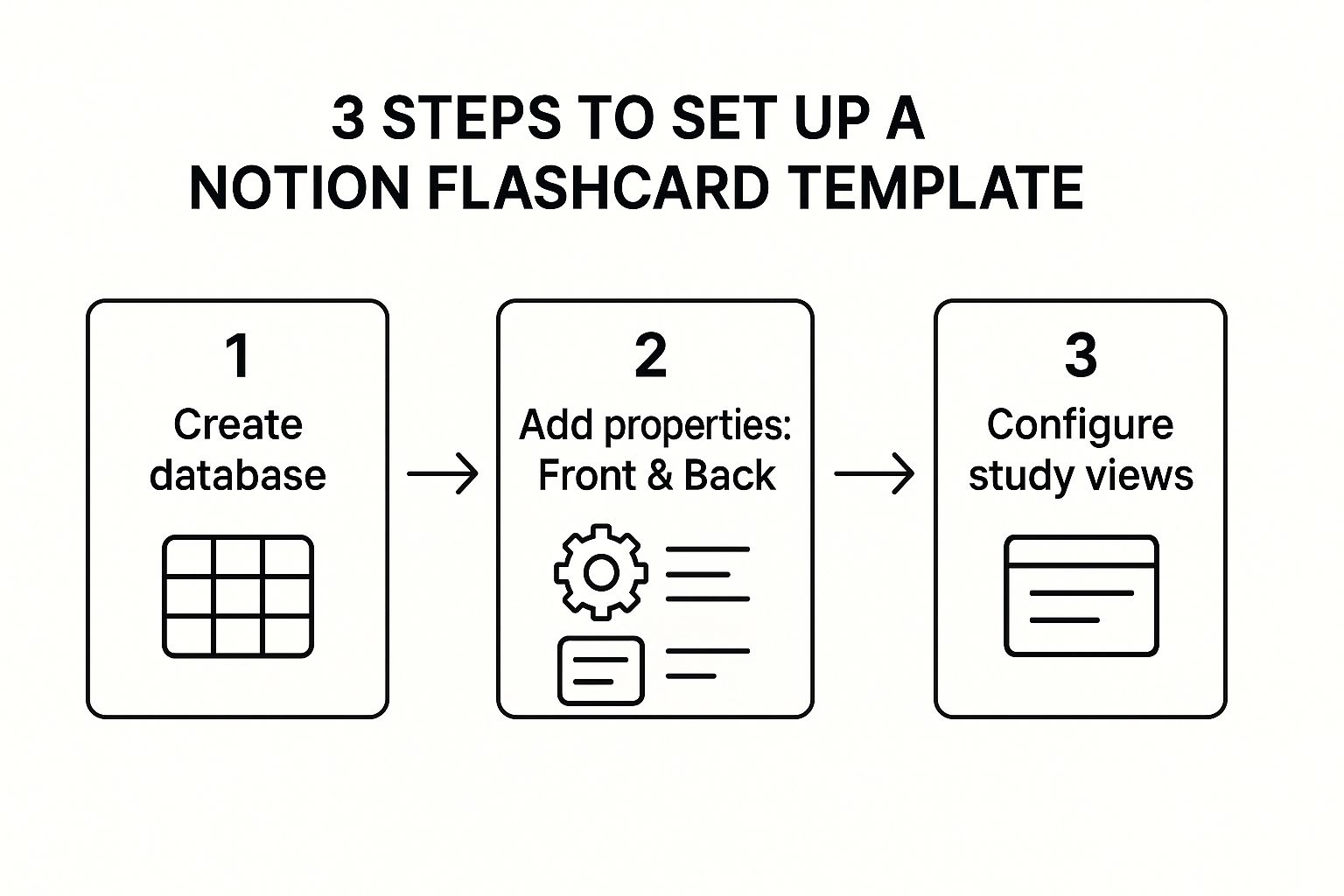 3 STEPS TO SET UP A NOTION FLASHCARD TEMPLATE

1
Create database

2
Add properties: Front & Back

3
Configure study views