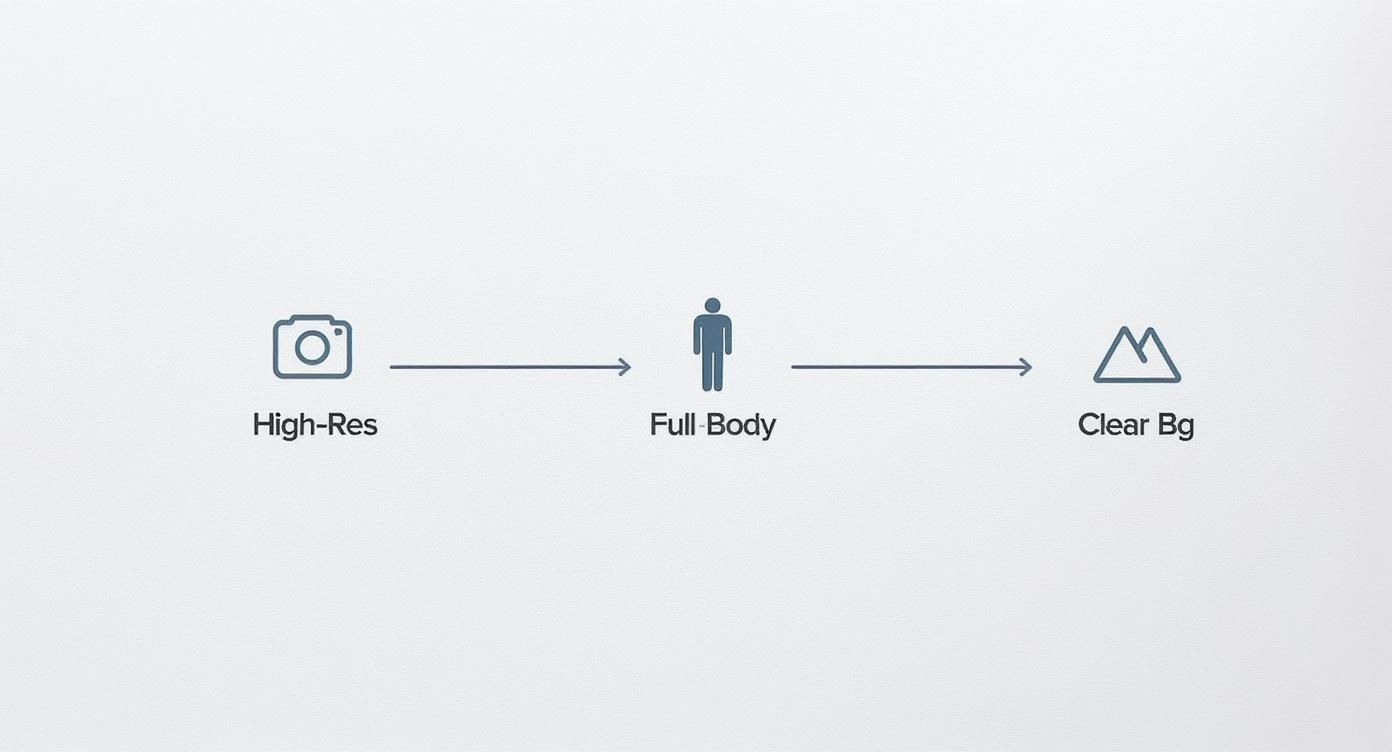 High-Res

Full-Body

Clear Bg