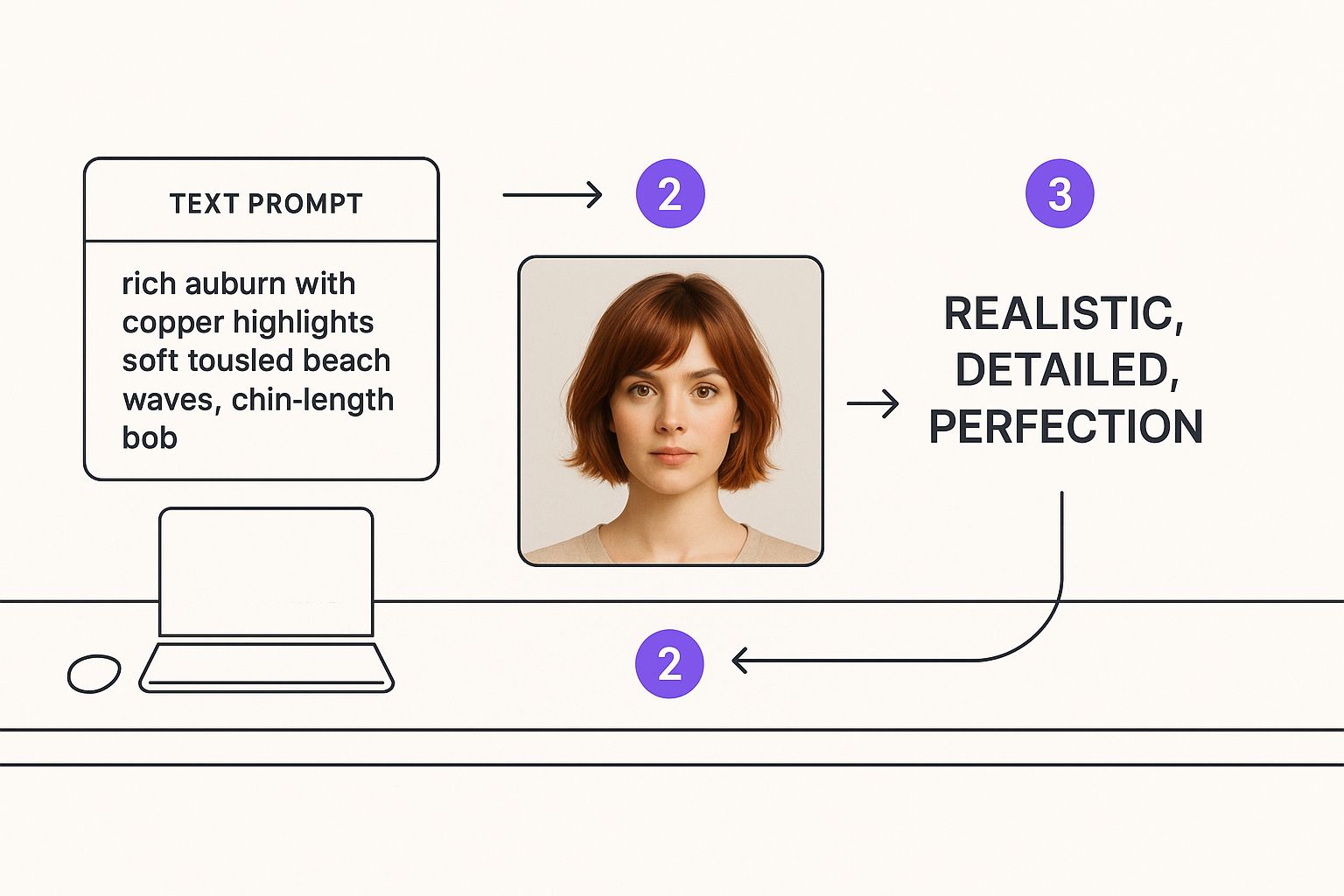 TEXT PROMPT

rich auburn with copper highlights soft tousled beach waves, chin-length bob

2

3

REALISTIC, DETAILED, PERFECTION

2