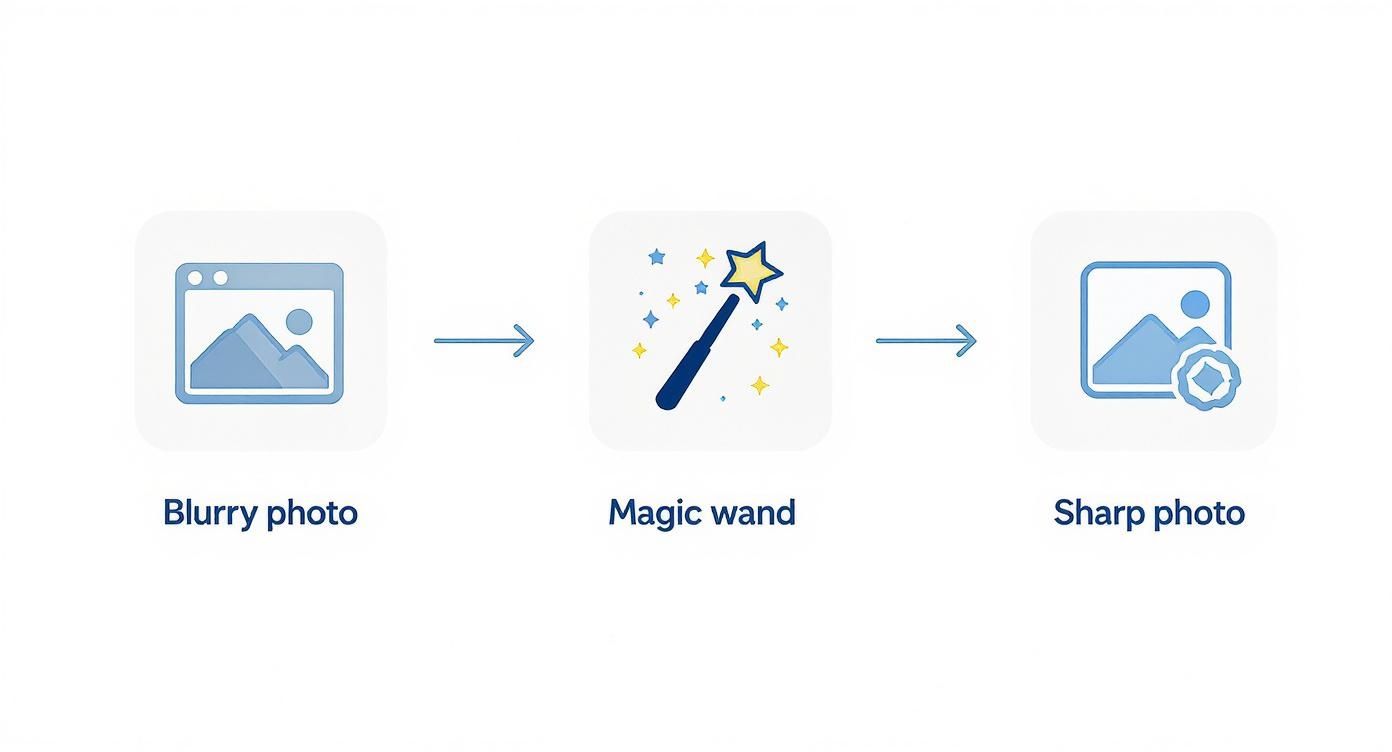 Blurry photo

Magic wand

Sharp photo