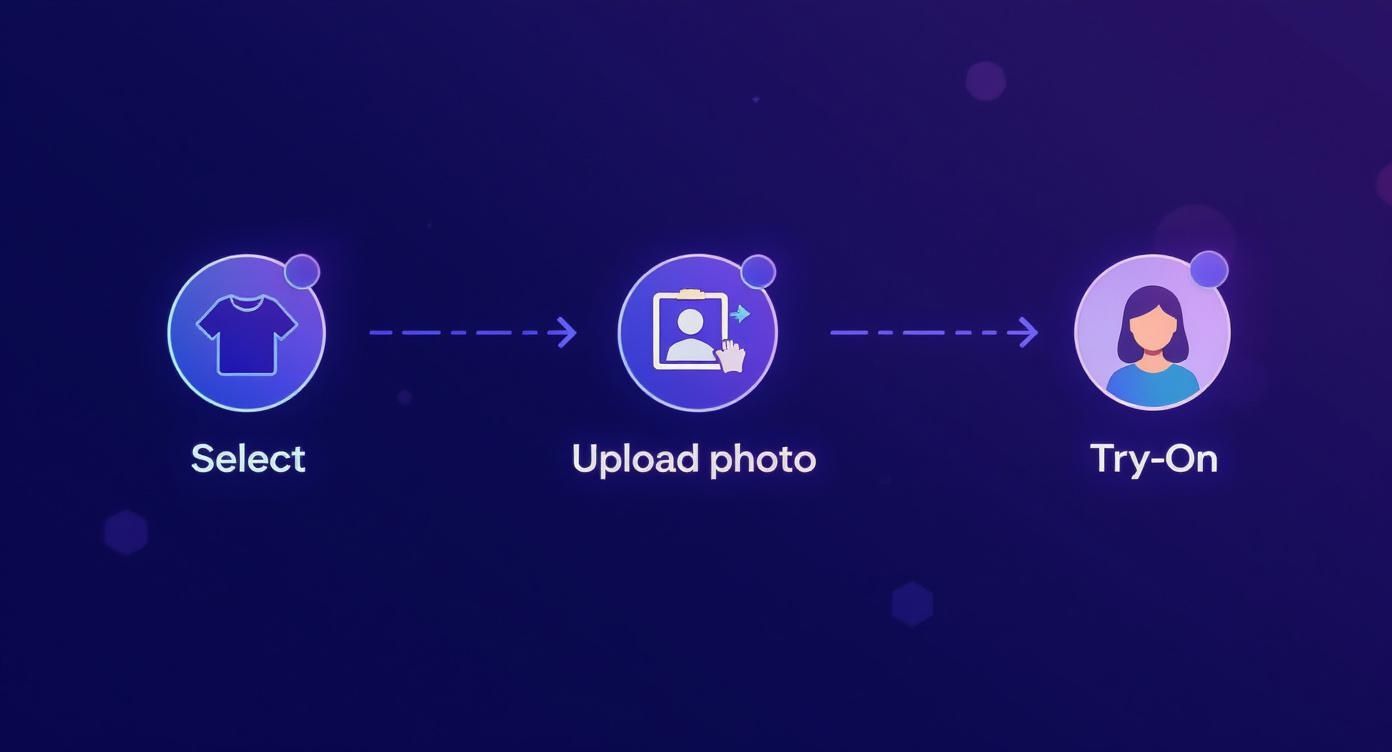 Select

Upload photo

Try-On