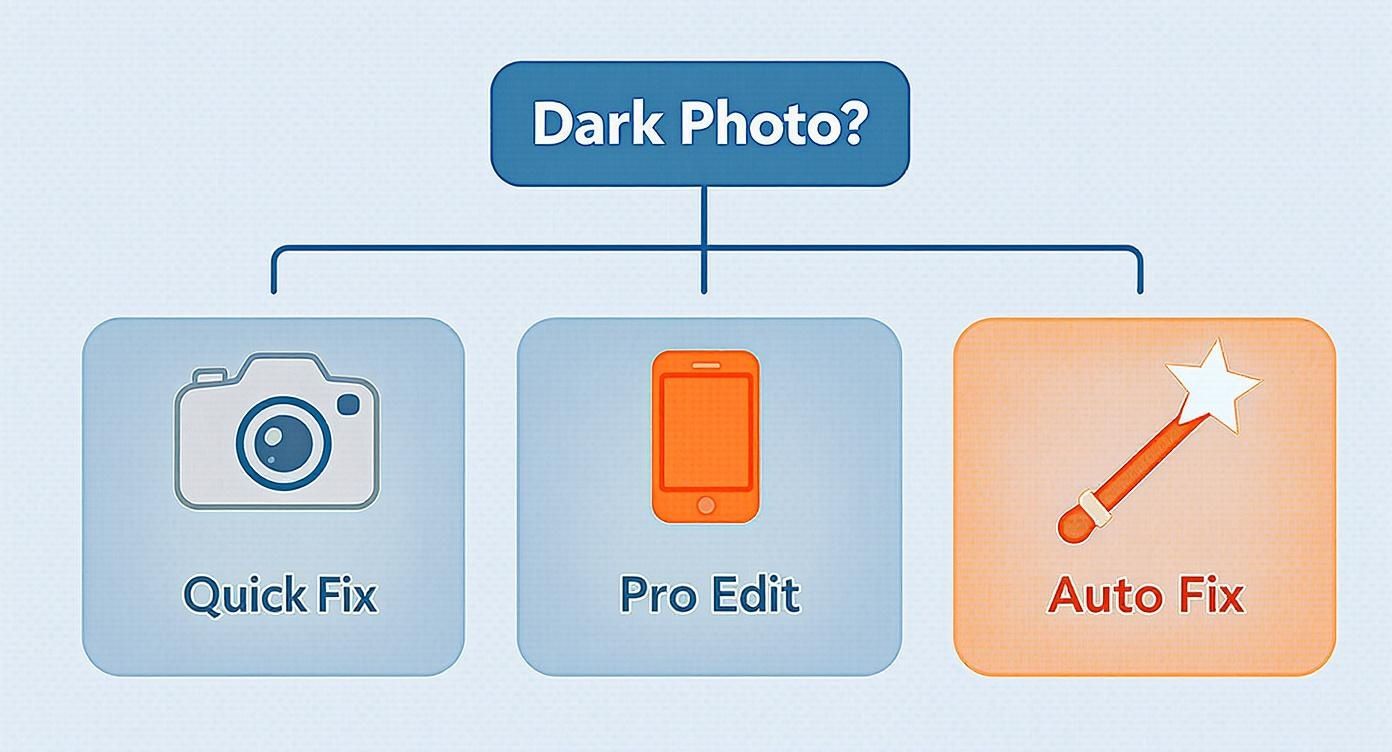 Dark Photo?

Quick Fix

Pro Edit

Auto Fix