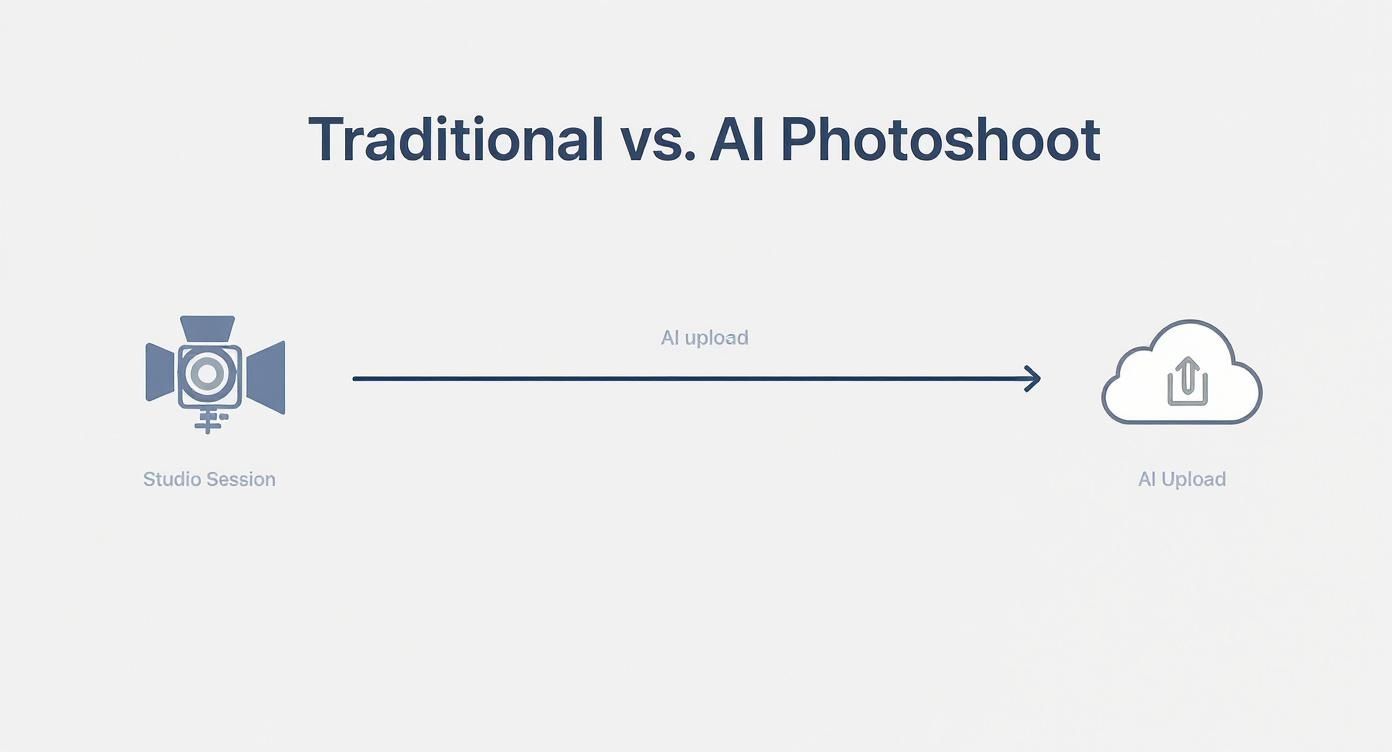 Traditional vs. AI Photoshoot

AI upload

Studio Session

AI Upload