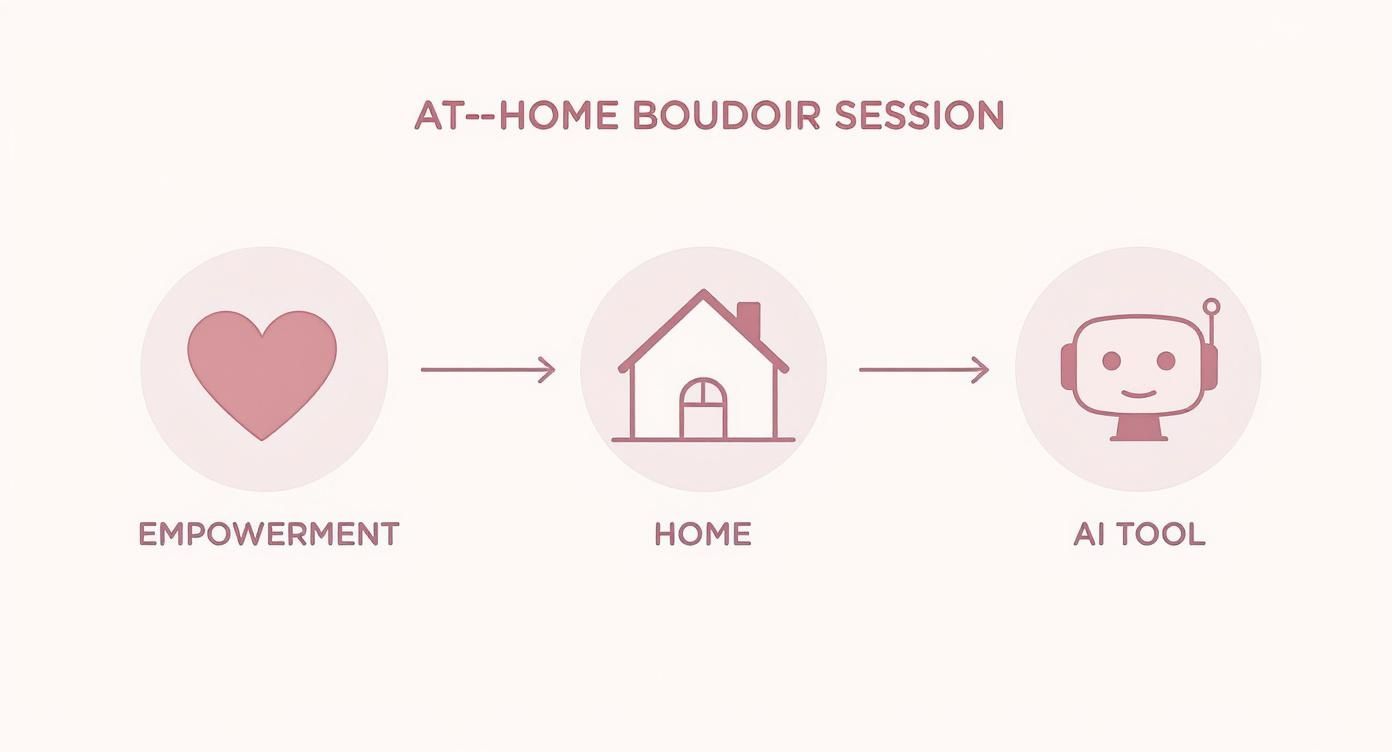 AT--HOME BOUDOIR SESSION

EMPOWERMENT

HOME

AI TOOL