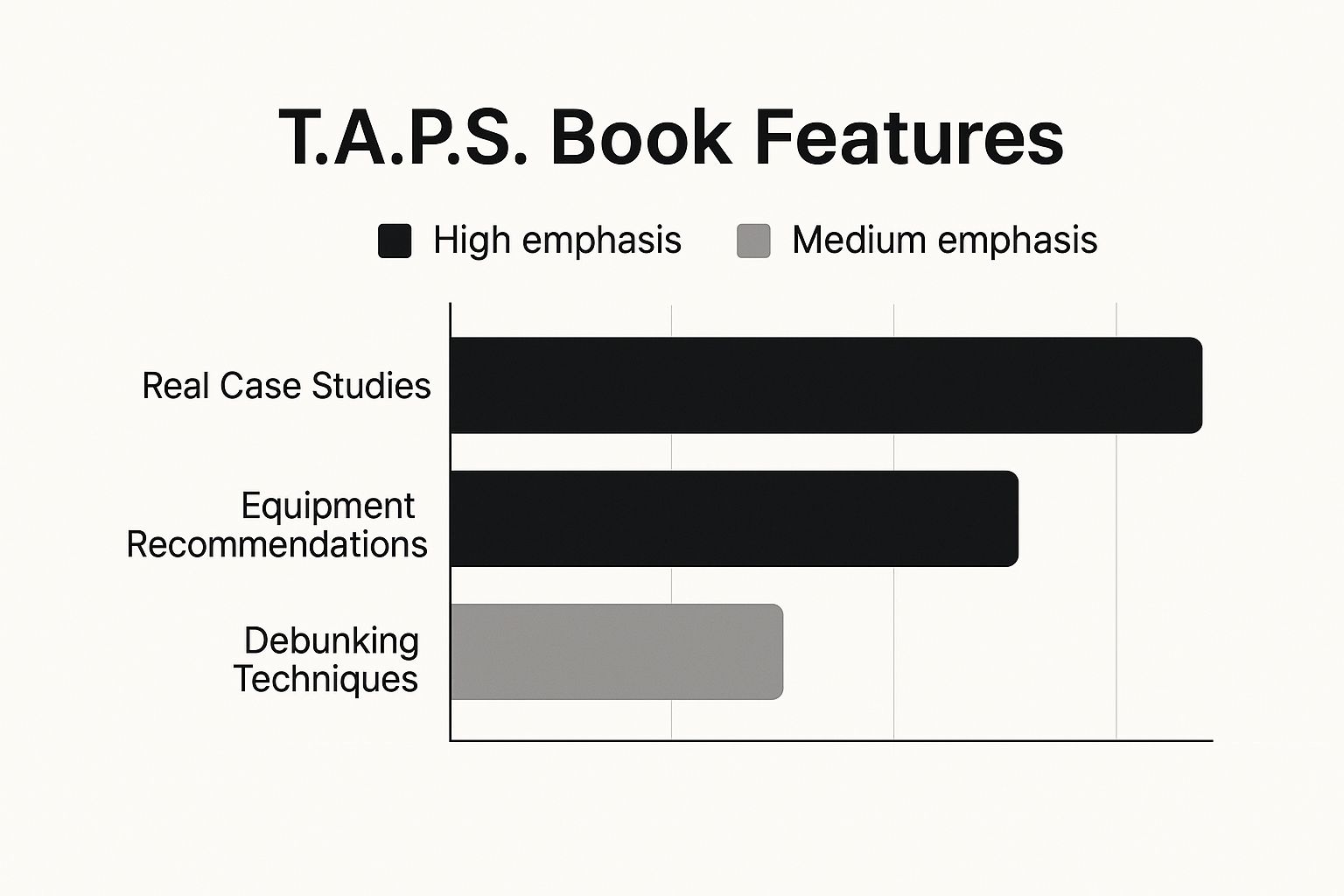 T.A.P.S. Book Features

High emphasis Medium emphasis

Real Case Studies

Equipment Recommendations

Debunking Techniques