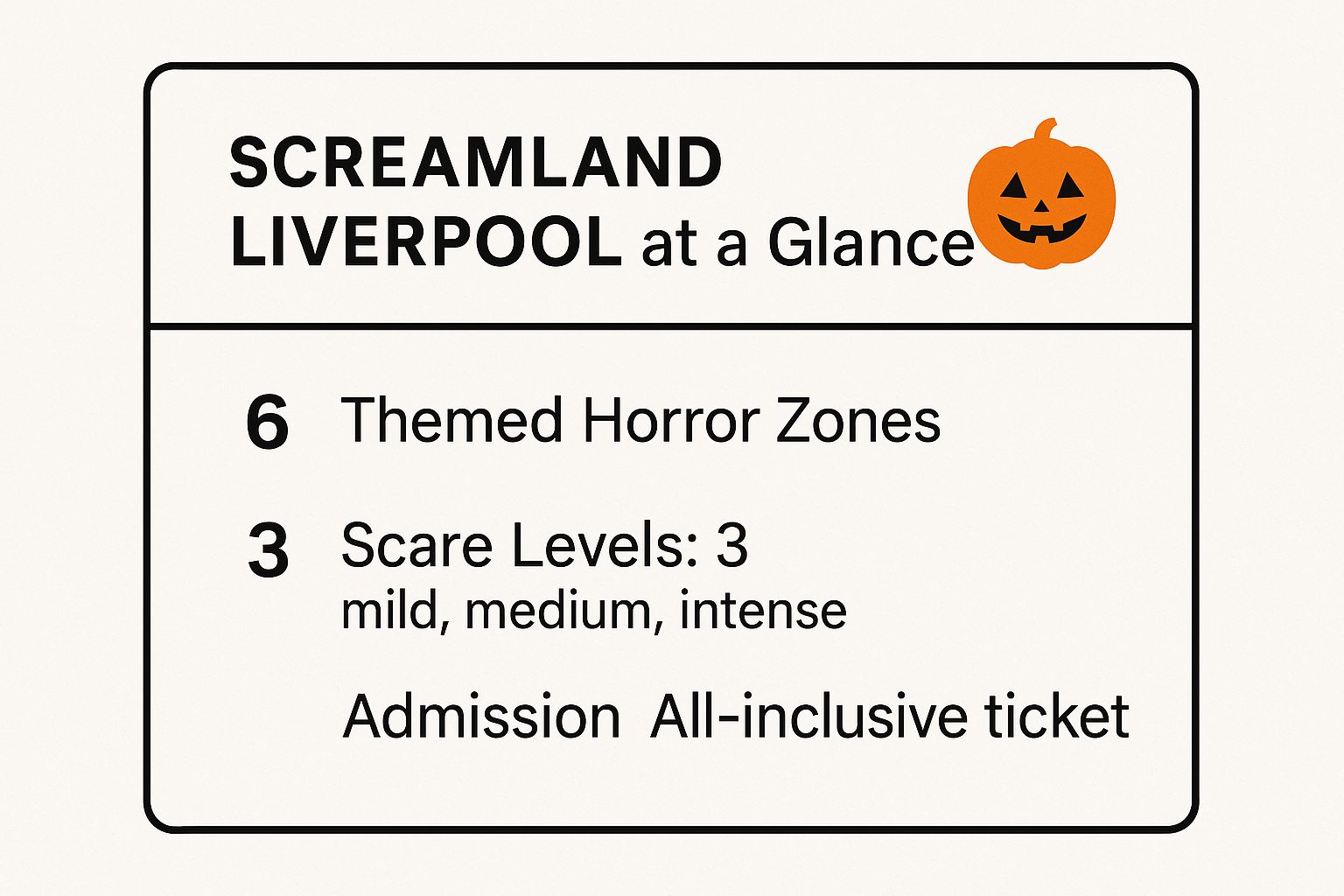 SCREAMLAND LIVERPOOL at a Glance

6 Themed Horror Zones

3 Scare Levels: 3
mild, medium, intense

Admission All-inclusive ticket