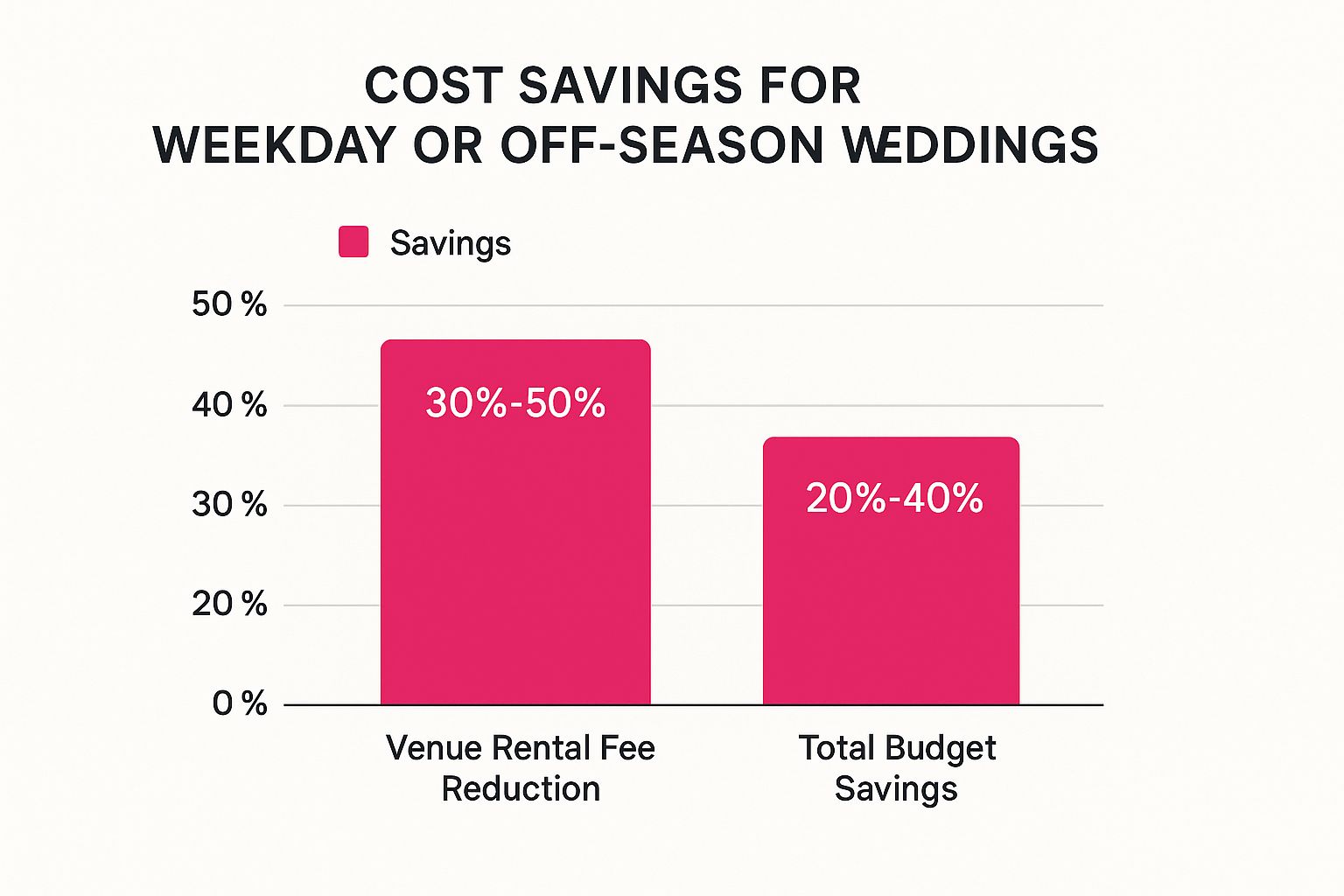 COST SAVINGS FOR
WEEKDAY OR OFF-SEASON WEDDINGS

Savings

50 %
40 %
30 %
20 %
0 %

30%-50%

20%-40%

Venue Rental Fee Reduction

Total Budget Savings