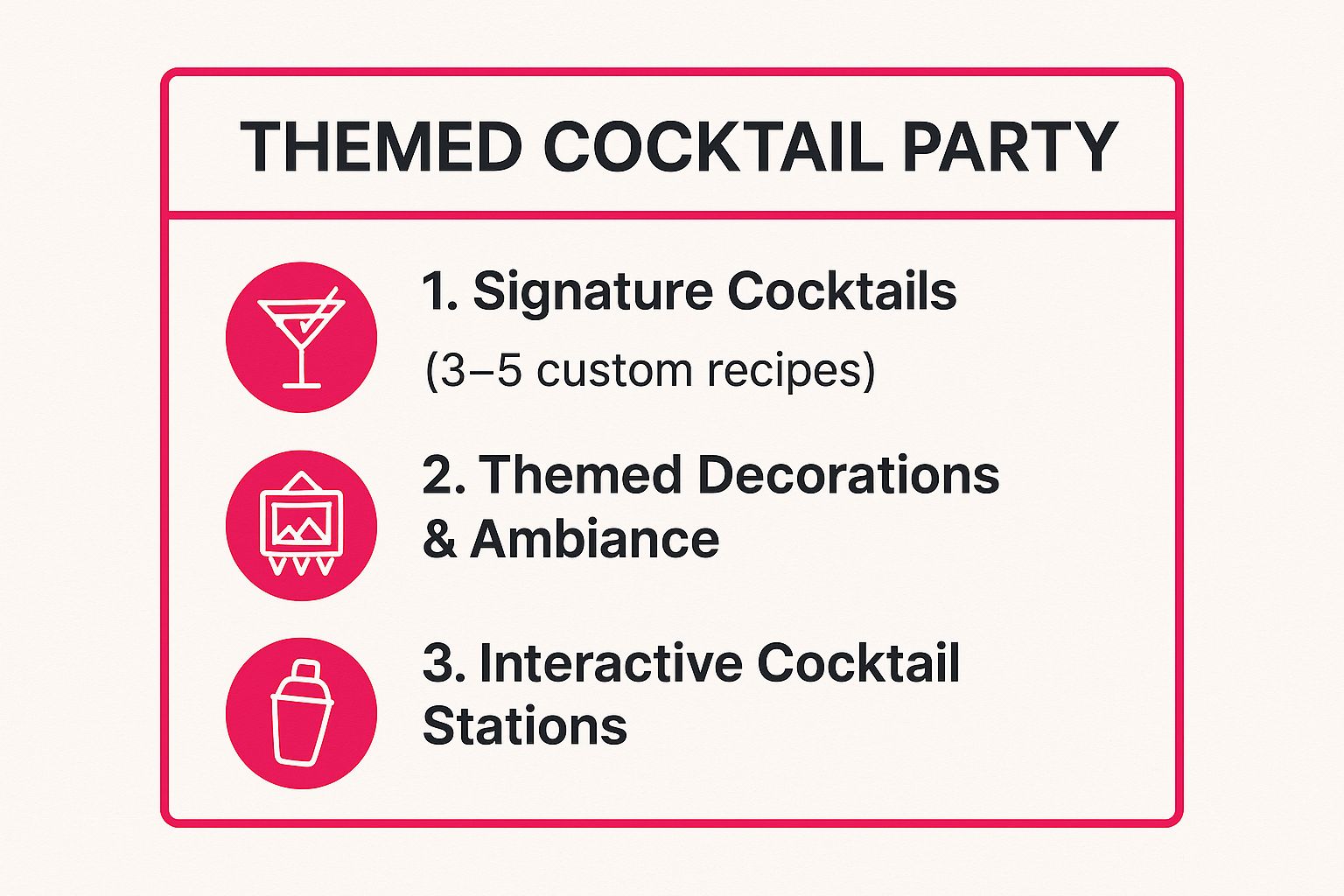 THEMED COCKTAIL PARTY

1. Signature Cocktails

(3–5 custom recipes)

2. Themed Decorations & Ambiance

3. Interactive Cocktail Stations