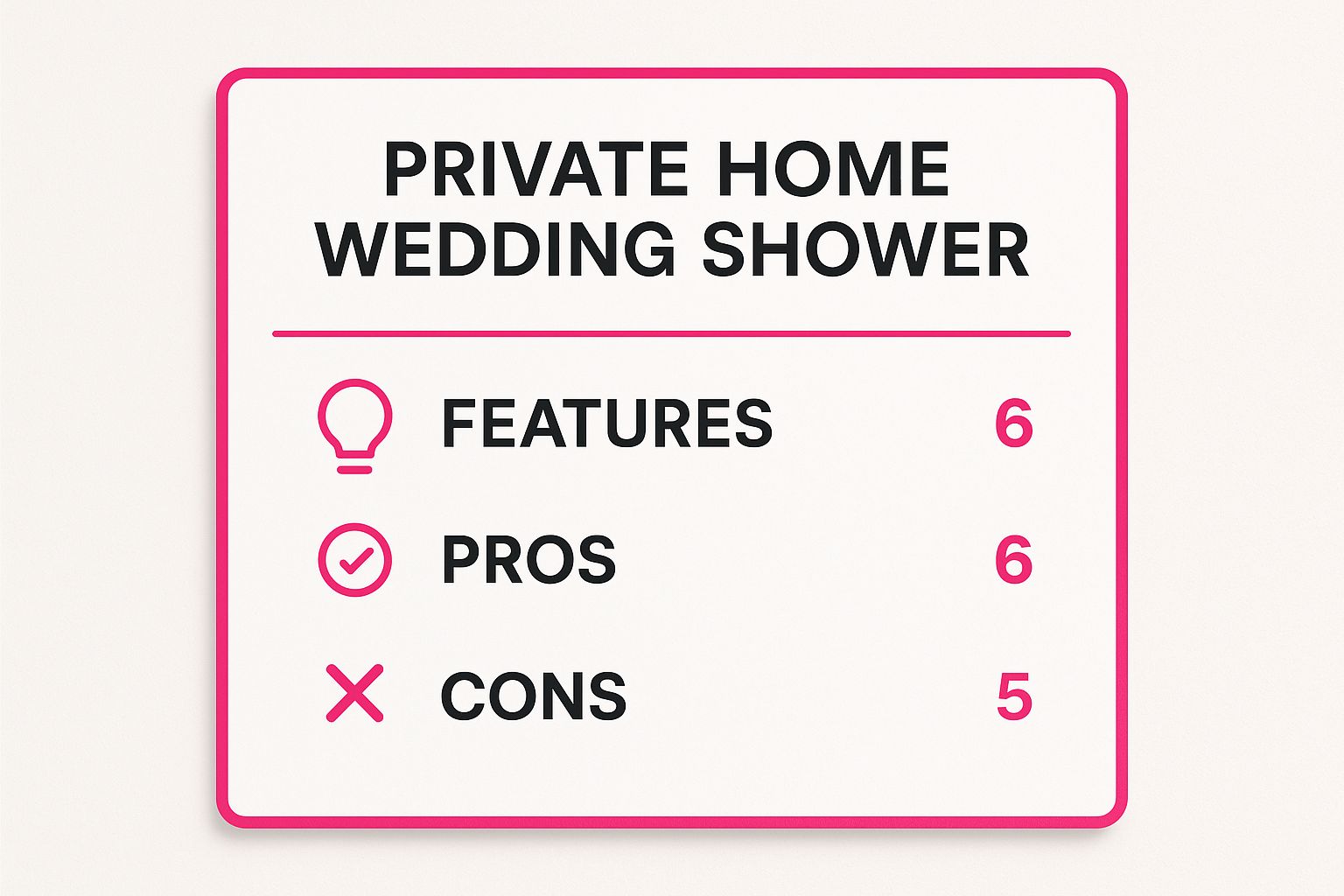 PRIVATE HOME WEDDING SHOWER

FEATURES 6

PROS 6

CONS 5