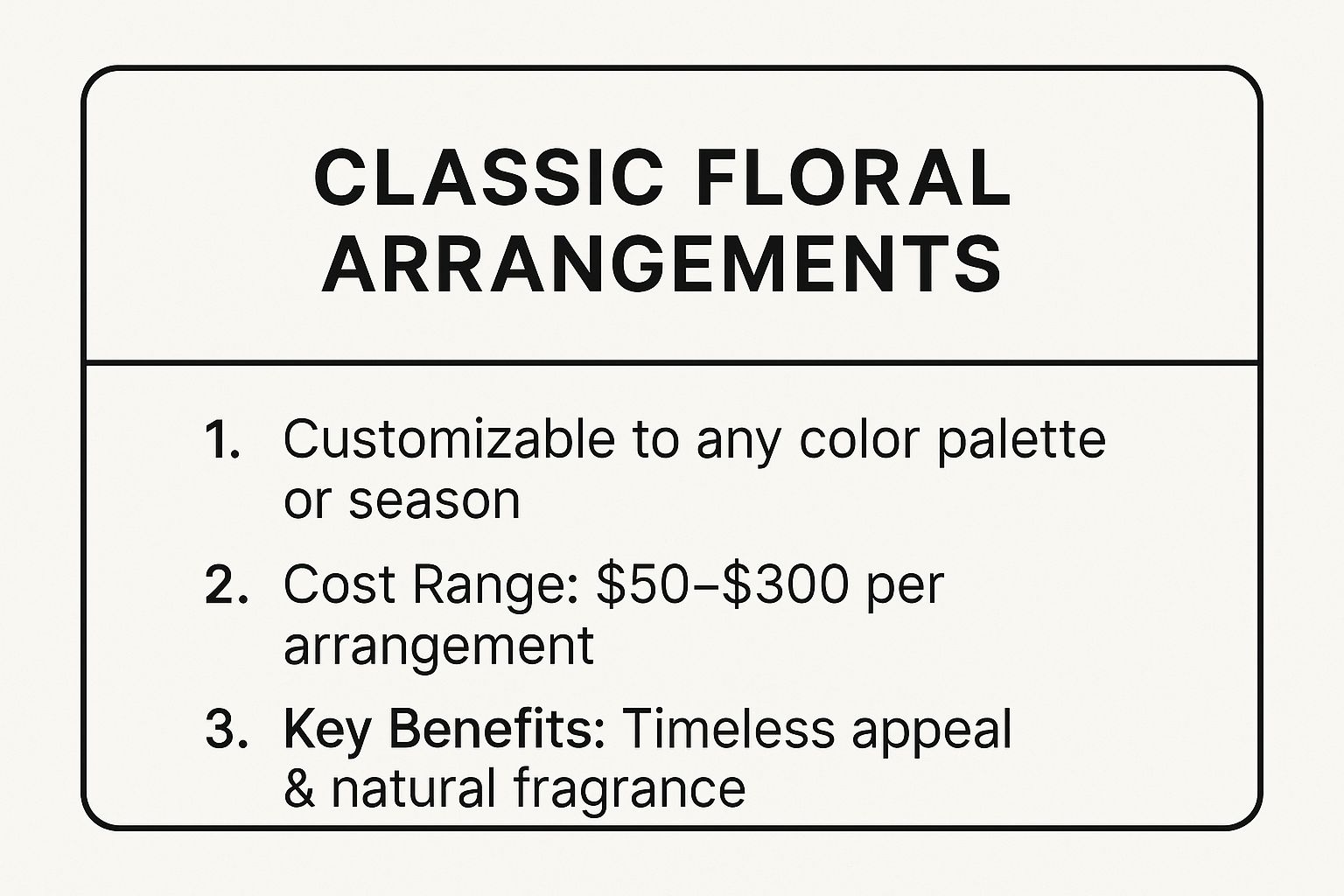 CLASSIC FLORAL ARRANGEMENTS

1. Customizable to any color palette or season

2. Cost Range: \$50–\$300 per arrangement

3. Key Benefits: Timeless appeal & natural fragrance