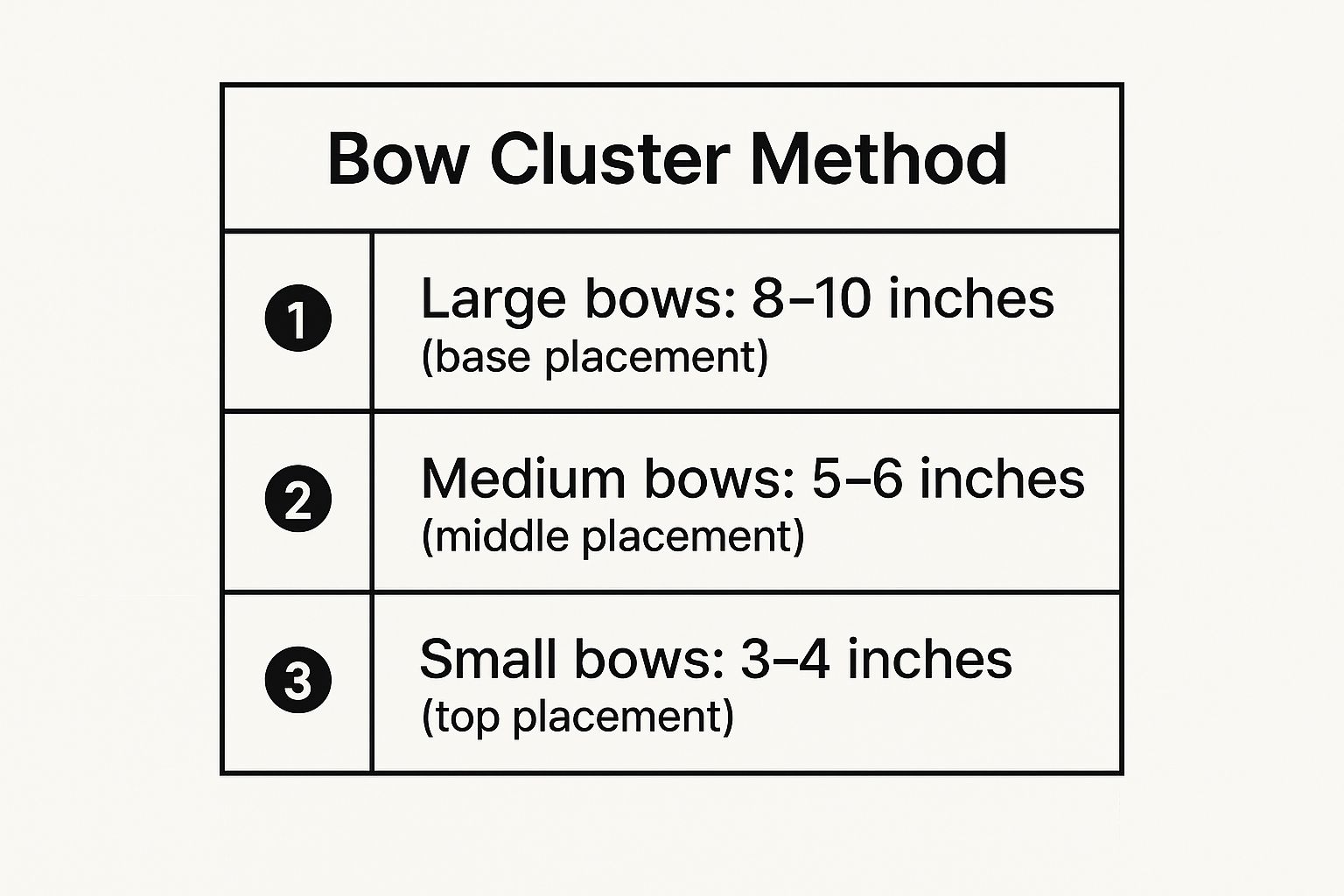 | Bow Cluster Method | |
|---|---|
| 1 | Large bows: 8–10 inches (base placement) |
| 2 | Medium bows: 5–6 inches (middle placement) |
| 3 | Small bows: 3–4 inches (top placement) |