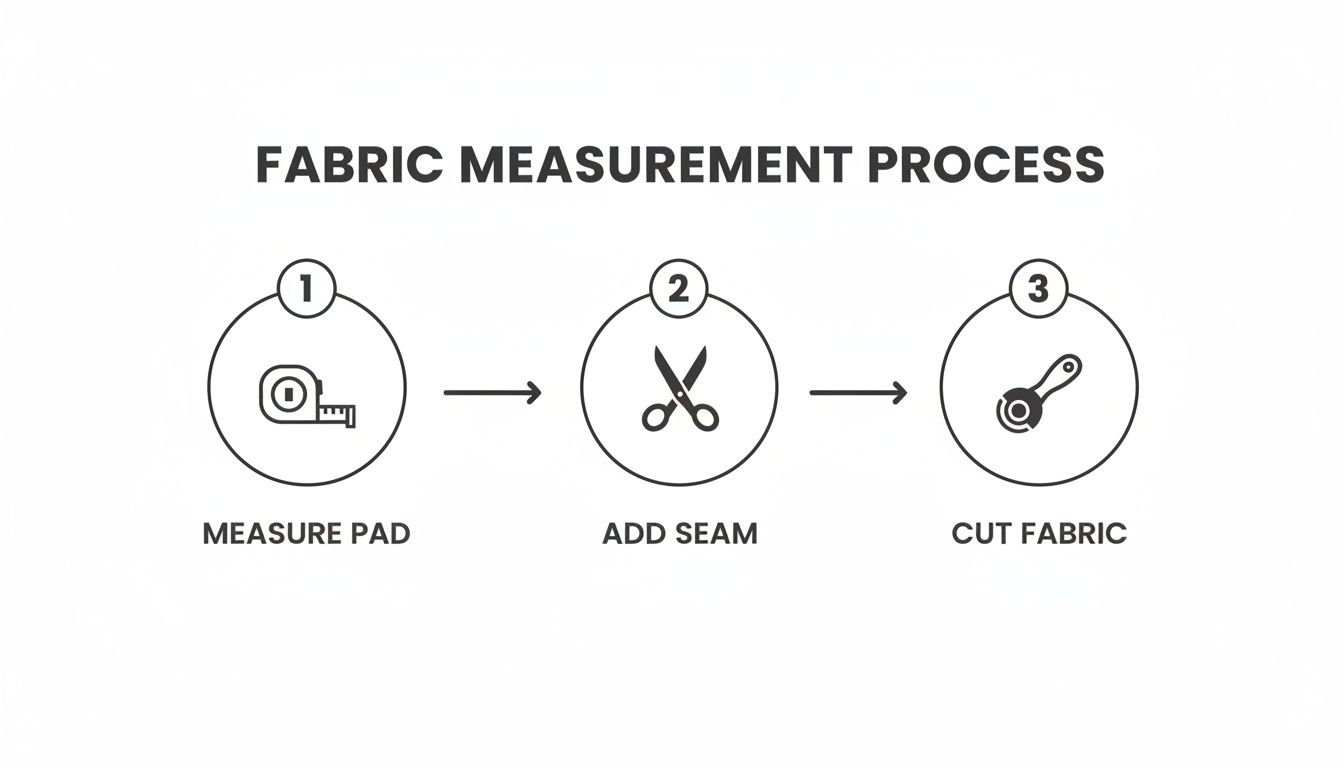 FABRIC MEASUREMENT PROCESS

1

MEASURE PAD

2

ADD SEAM

3

CUT FABRIC